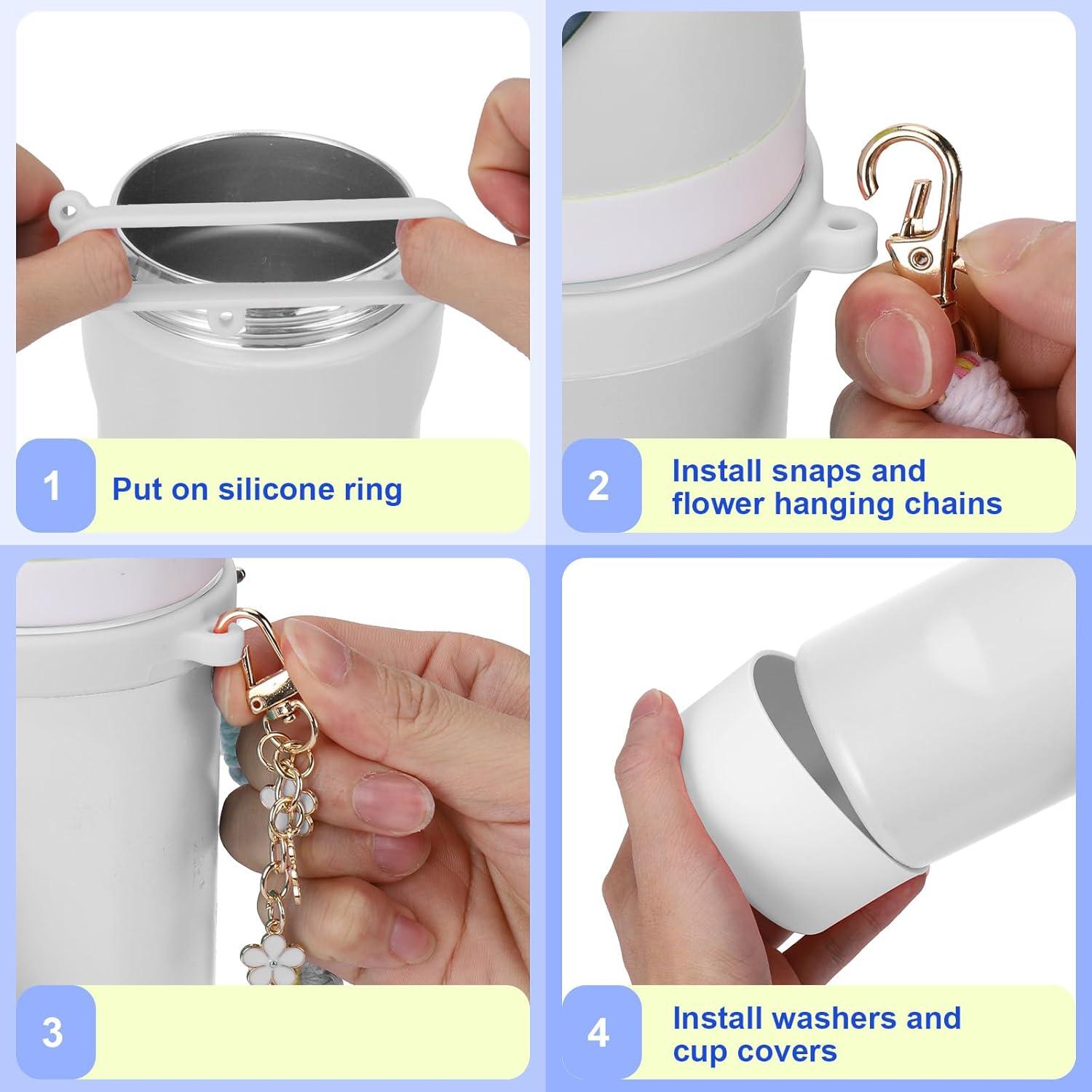 1 Put on silicone ring

2 Install snaps and flower hanging chains

3

4 Install washers and cup covers