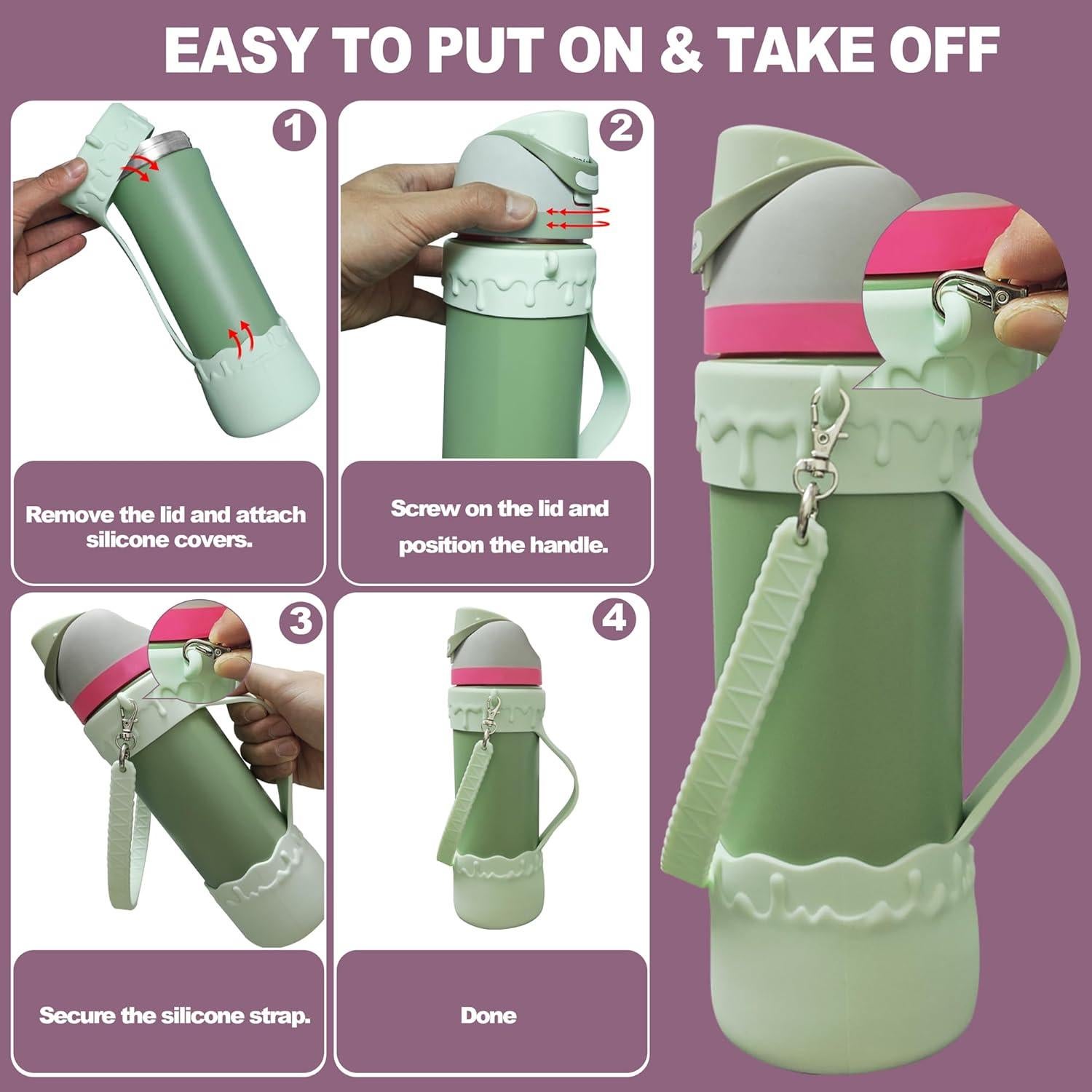 EASY TO PUT ON & TAKE OFF

1

Remove the lid and attach silicone covers.

2

Screw on the lid and position the handle.

3

Secure the silicone strap.

4

Done