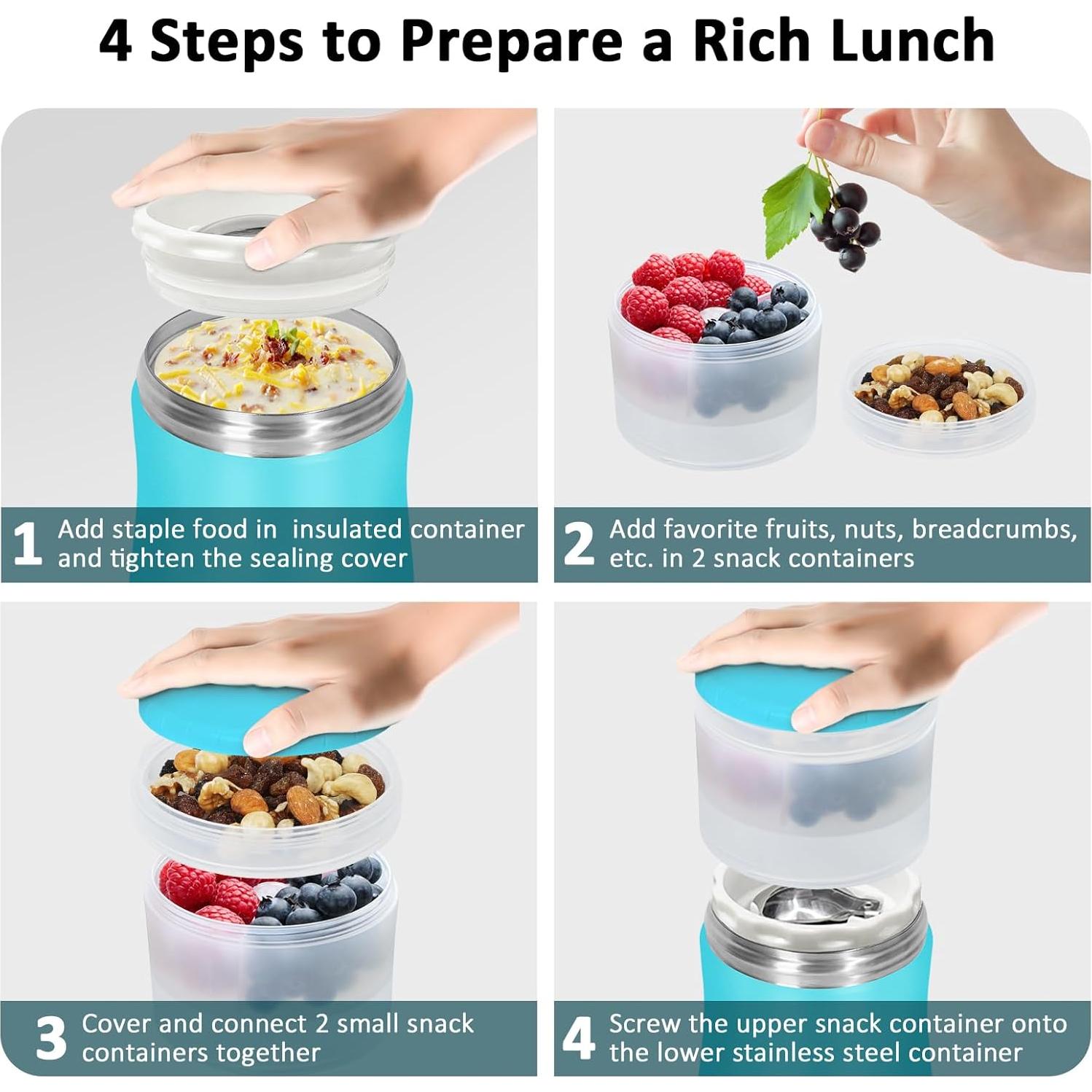 4 Steps to Prepare a Rich Lunch

1 Add staple food in insulated container and tighten the sealing cover

2 Add favorite fruits, nuts, breadcrumbs, etc. in 2 snack containers

3 Cover and connect 2 small snack containers together

4 Screw the upper snack container onto the lower stainless steel container