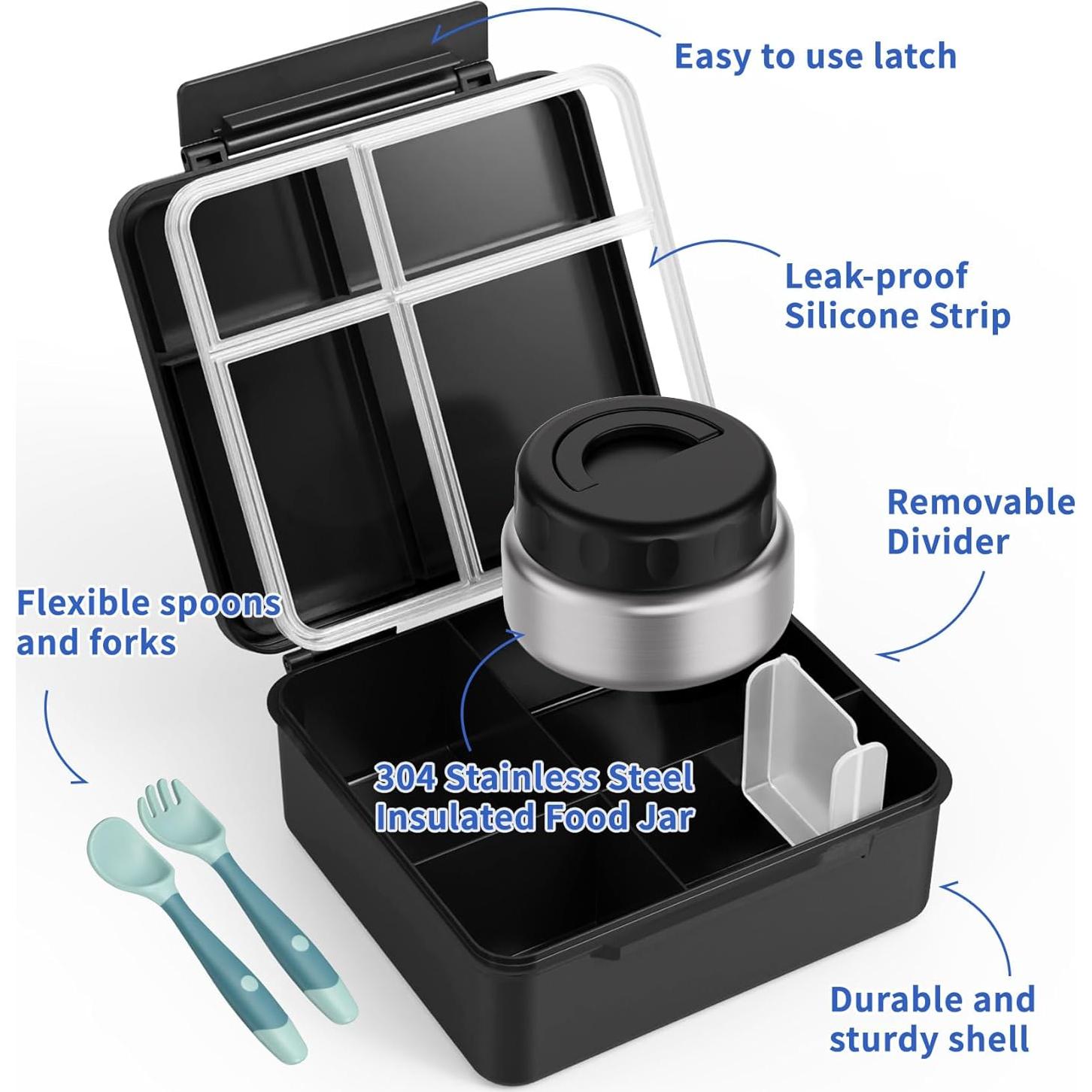 Easy to use latch

Leak-proof Silicone Strip

Removable Divider

Flexible spoons and forks

304 Stainless Steel Insulated Food Jar

Durable and sturdy shell