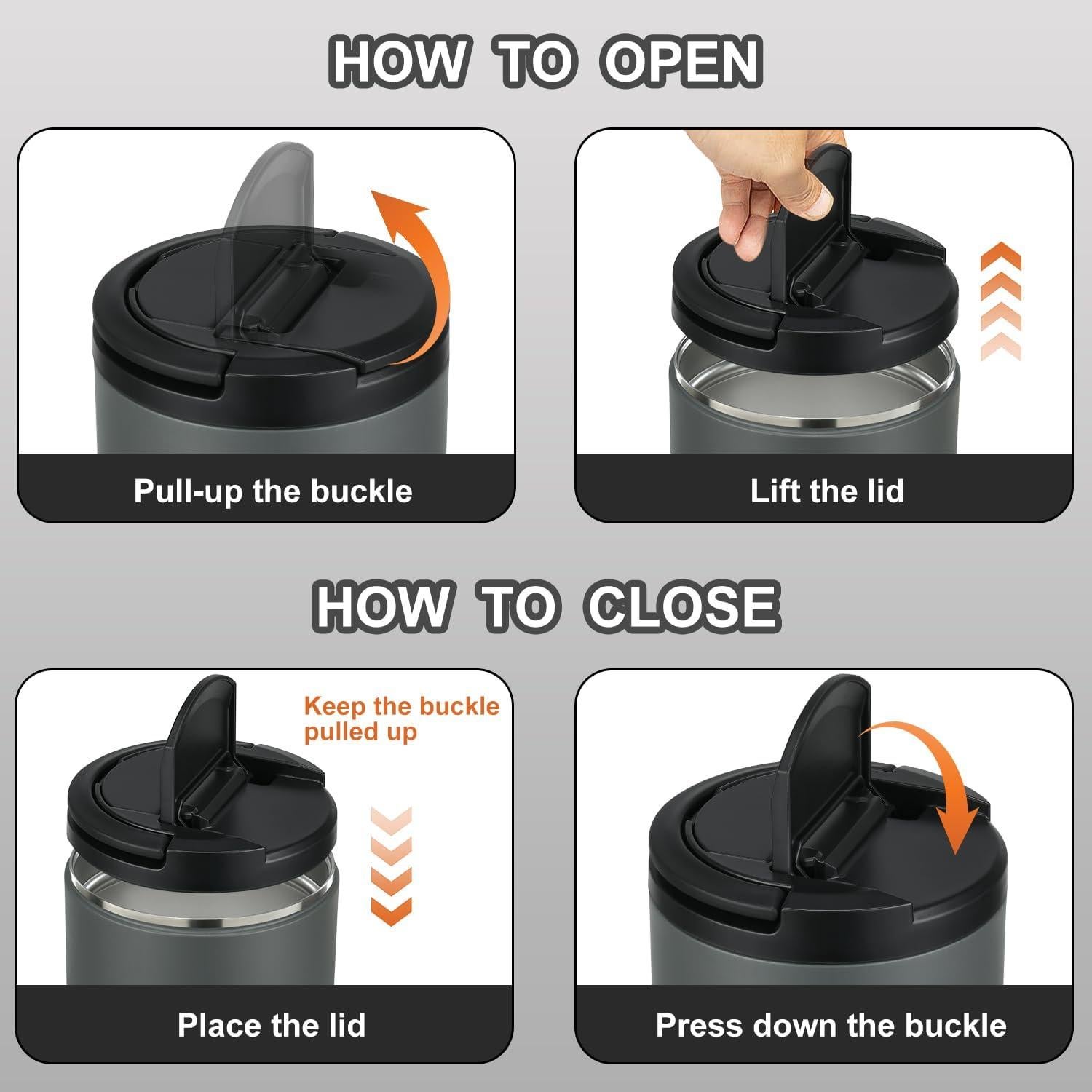 HOW TO OPEN

Pull-up the buckle

Lift the lid

HOW TO CLOSE

Keep the buckle pulled up

Place the lid

Press down the buckle