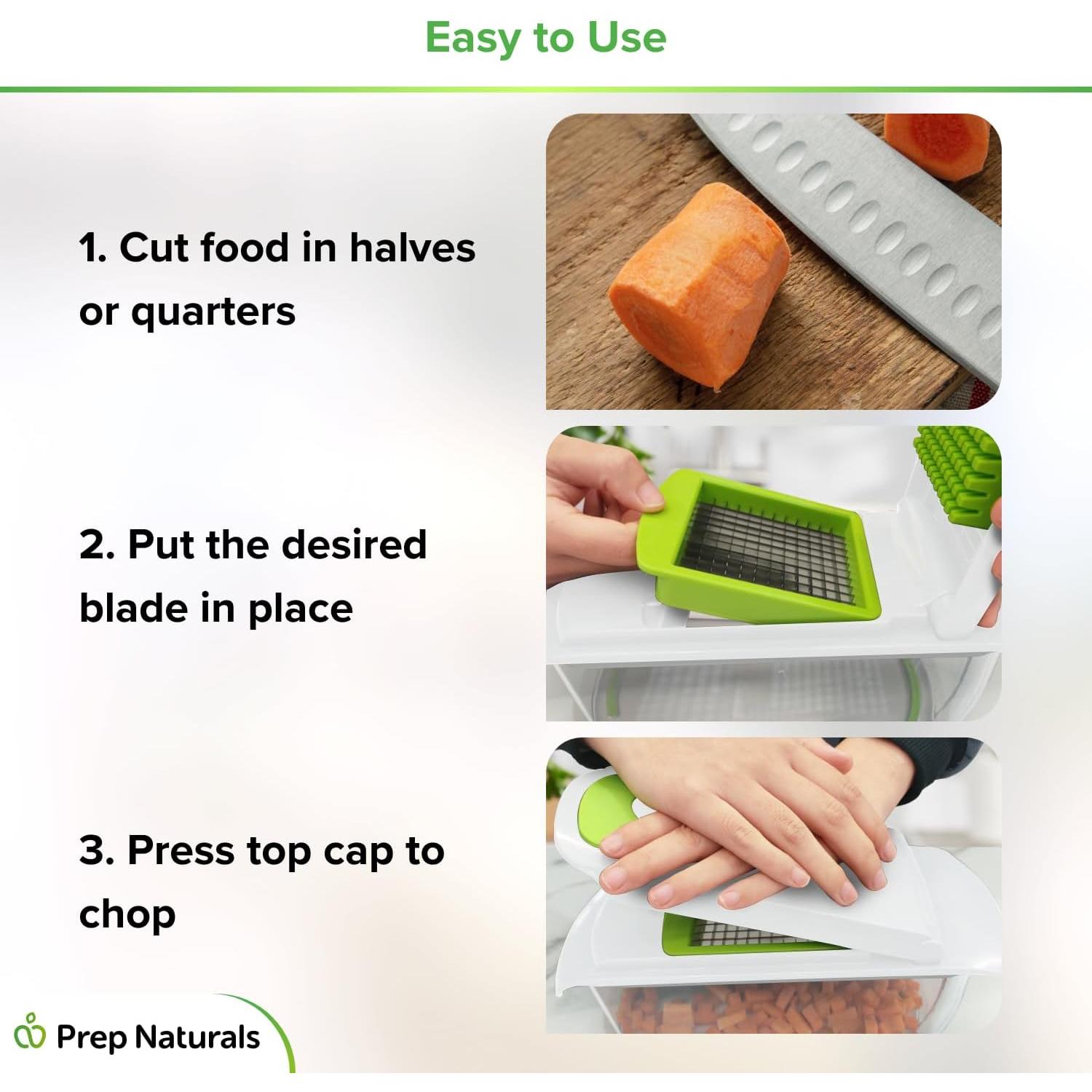 Easy to Use

1. Cut food in halves or quarters

2. Put the desired blade in place

3. Press top cap to chop

Prep Naturals