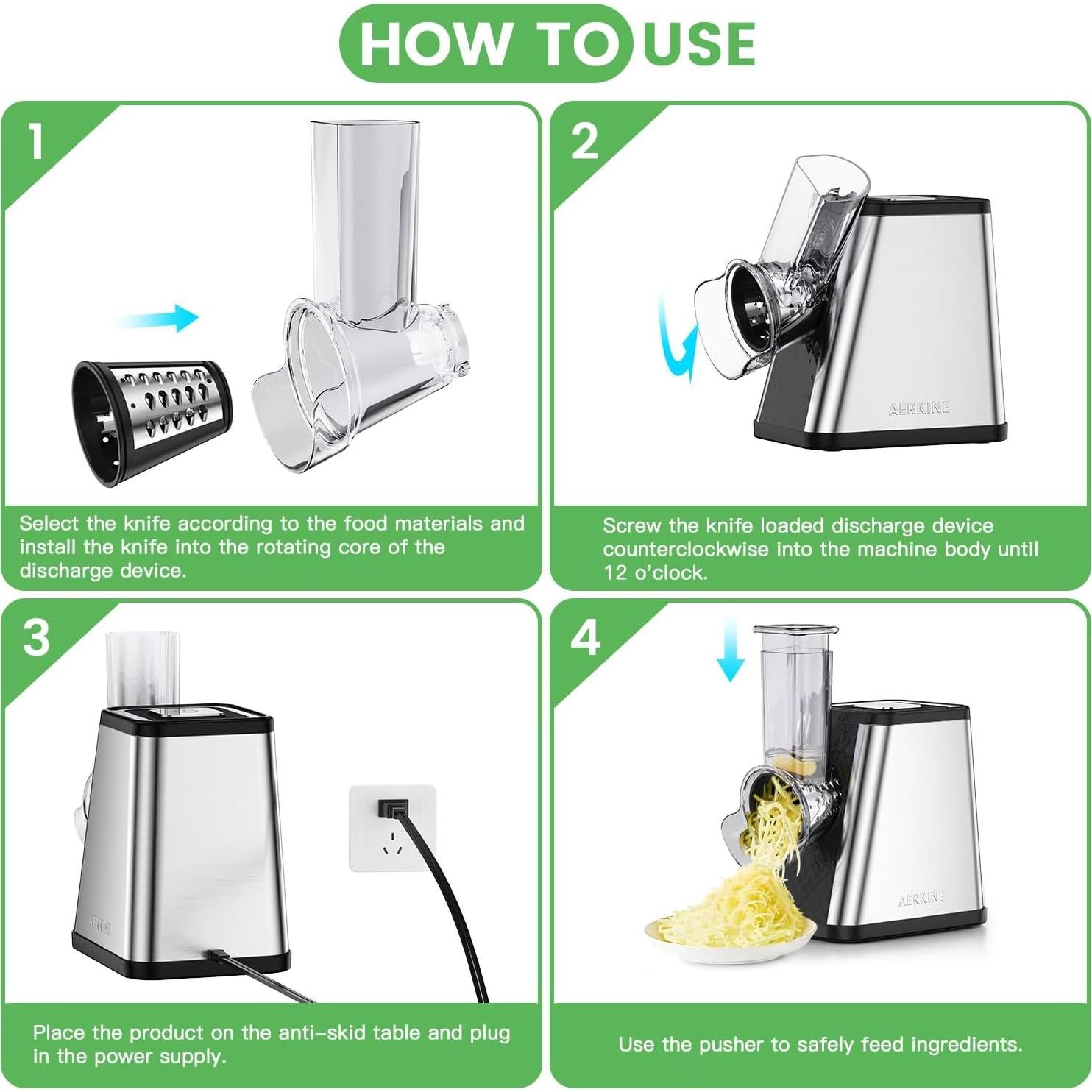 HOW TO USE

1

Select the knife according to the food materials and install the knife into the rotating core of the discharge device.

2

AERKINE

Screw the knife loaded discharge device counterclockwise into the machine body until 12 o'clock.

3

AERKINE

Place the product on the anti-skid table and plug in the power supply.

4

AERKINE

Use the pusher to safely feed ingredients.