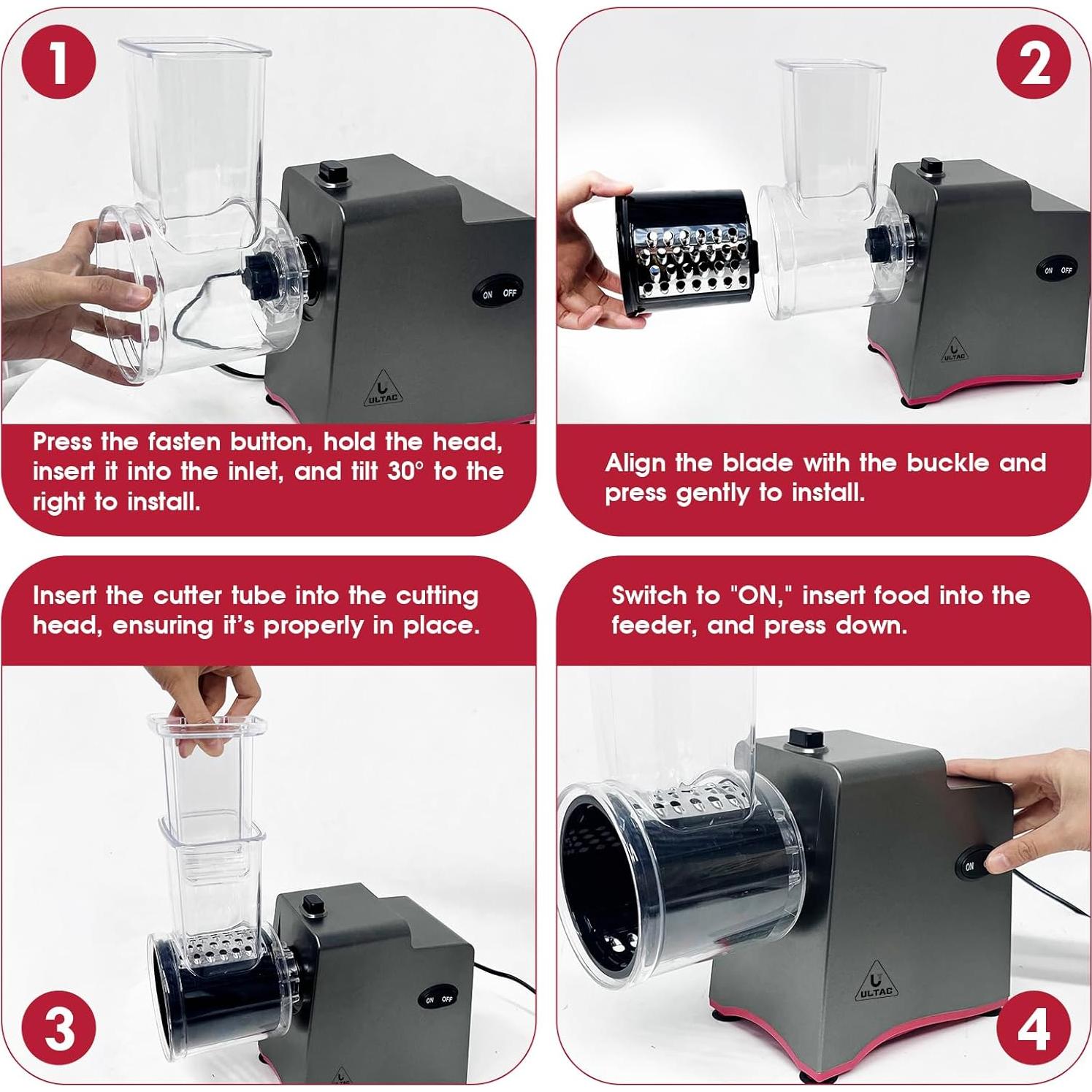 1

ON OFF

ULTAC

Press the fasten button, hold the head, insert it into the inlet, and tilt 30° to the right to install.

2

ON OFF

ULTAC

Align the blade with the buckle and press gently to install.

Insert the cutter tube into the cutting head, ensuring it's properly in place.

ON OFF

3

Switch to "ON," insert food into the feeder, and press down.

ON

ULTAC

4