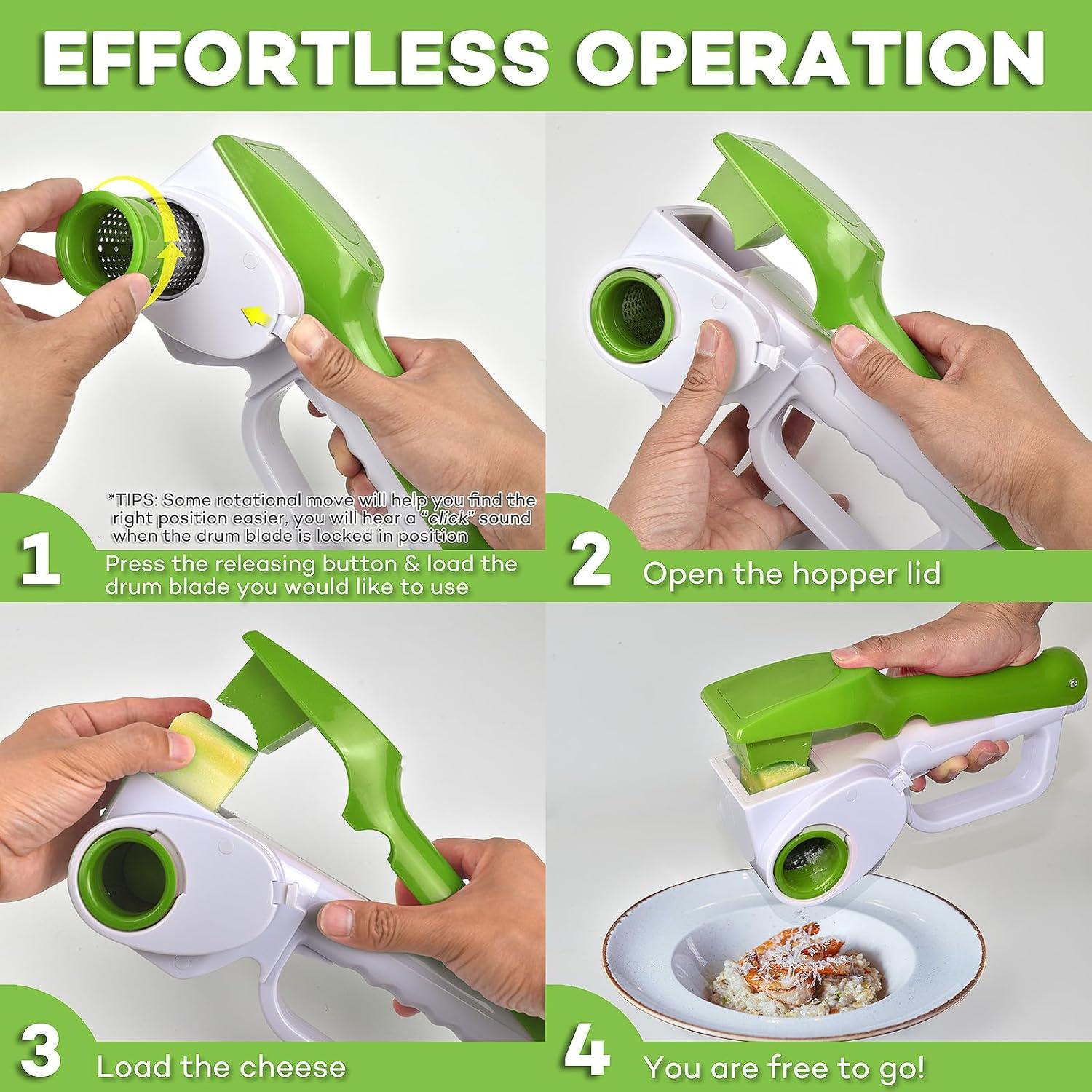 EFFORTLESS OPERATION

*TIPS: Some rotational move will help you find the right position easier, you will hear a "click" sound when the drum blade is locked in position

1 Press the releasing button & load the drum blade you would like to use

2 Open the hopper lid

3 Load the cheese

4 You are free to go!