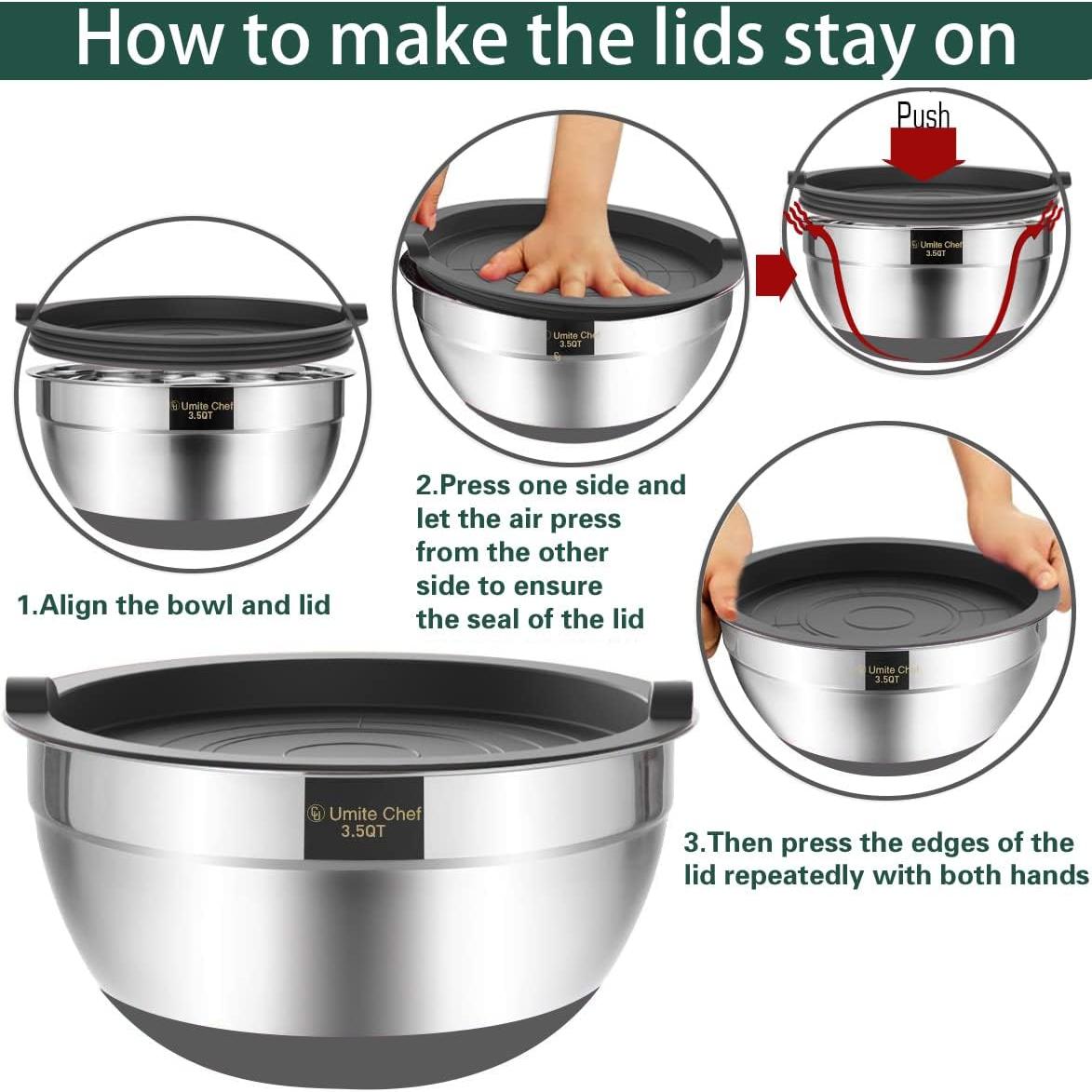 How to make the lids stay on

Push

Umite Chef
3.5QT

Umite Chef
3.5QT

Umite Chef
3.5QT

1.Align the bowl and lid

2.Press one side and let the air press from the other side to ensure the seal of the lid

Umite Chef
3.5QT

Umite Chef
3.5QT

3.Then press the edges of the lid repeatedly with both hands