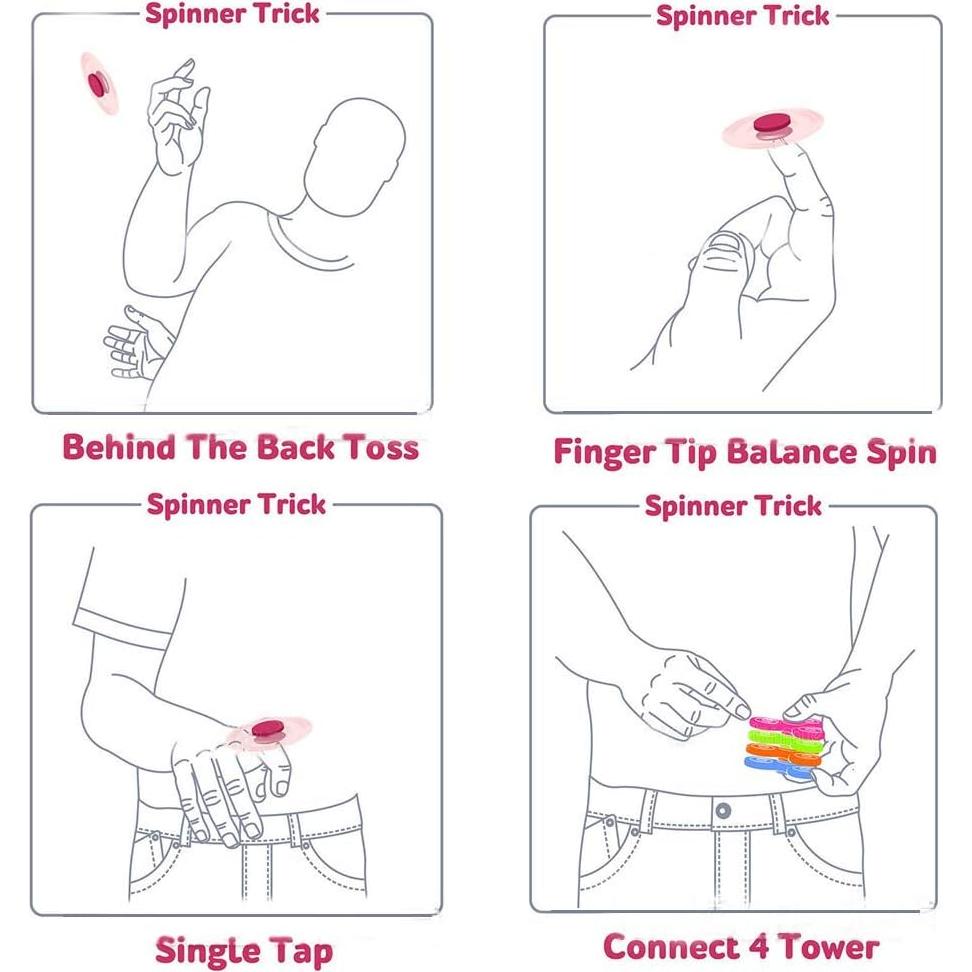 Spinner Trick

Behind The Back Toss

Spinner Trick

Finger Tip Balance Spin

Spinner Trick

Single Tap

Spinner Trick

Connect 4 Tower