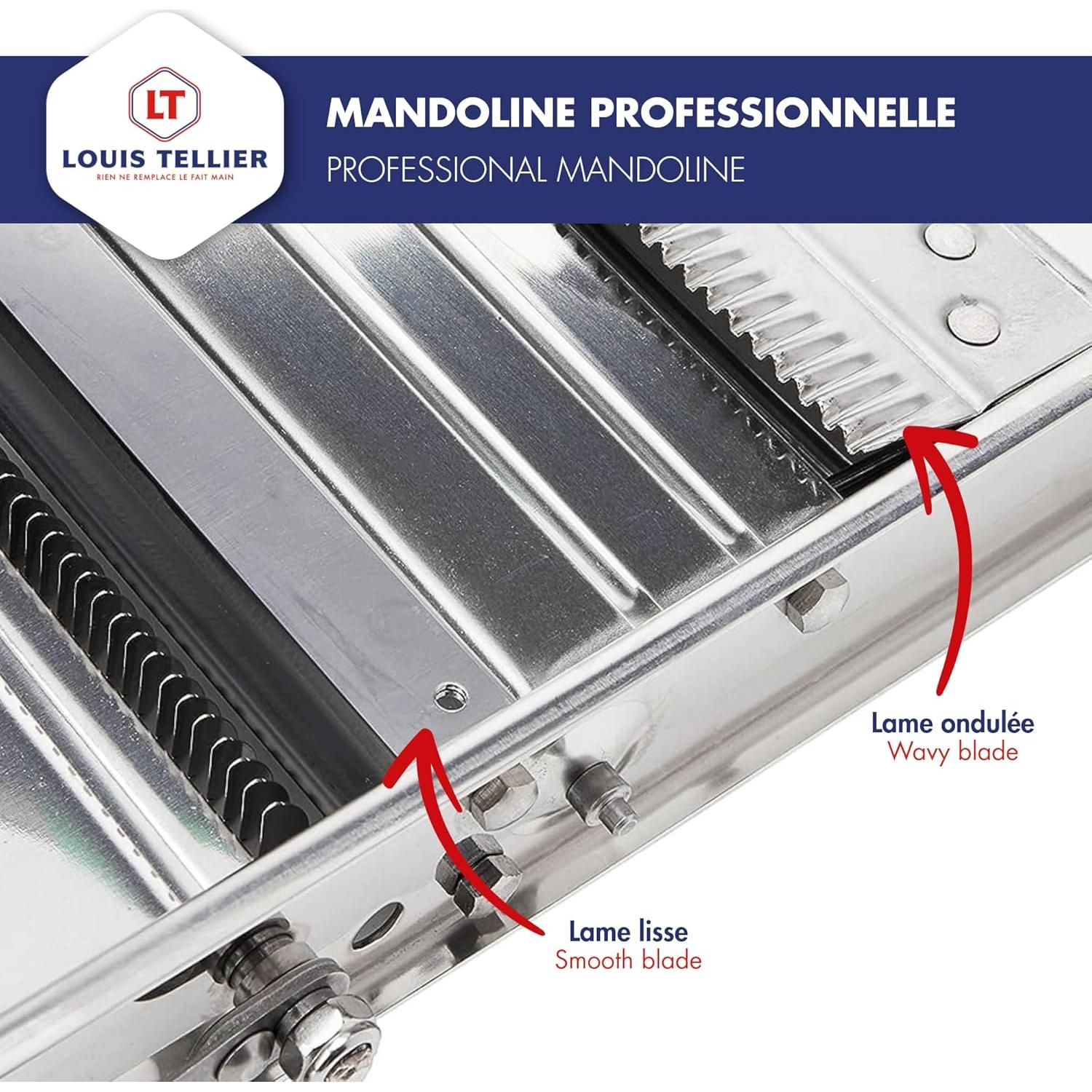 LT
LOUIS TELLIER
RIEN NE REMPLACE LE FAIT MAIN

MANDOLINE PROFESSIONNELLE
PROFESSIONAL MANDOLINE

Lame ondulée
Wavy blade

Lame lisse
Smooth blade