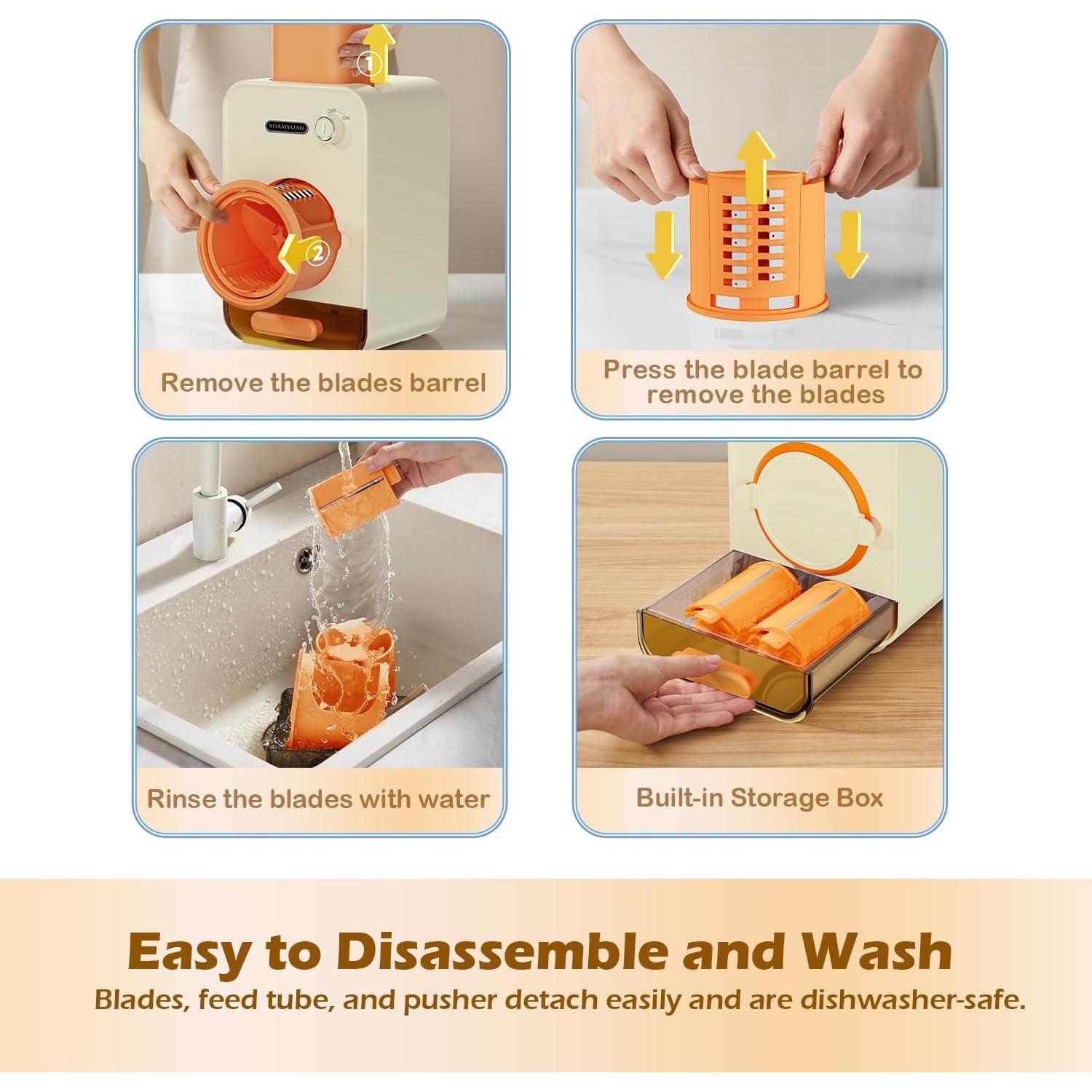 1

SOAMYOAH

OFF ON

2

Remove the blades barrel

Press the blade barrel to remove the blades

Rinse the blades with water

Built-in Storage Box

Easy to Disassemble and Wash

Blades, feed tube, and pusher detach easily and are dishwasher-safe.