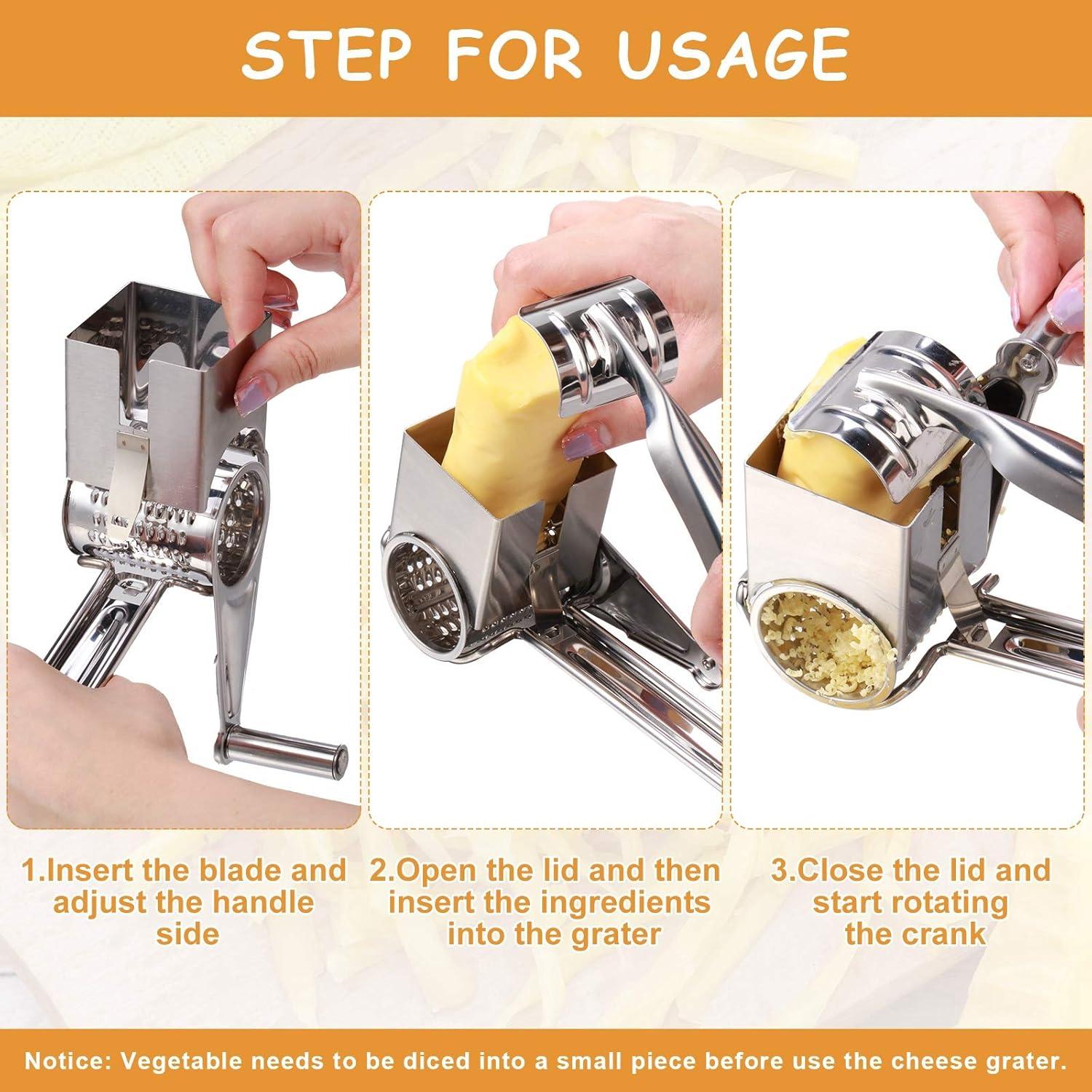 STEP FOR USAGE

1.Insert the blade and adjust the handle side

2.Open the lid and then insert the ingredients into the grater

3.Close the lid and start rotating the crank

Notice: Vegetable needs to be diced into a small piece before use the cheese grater.