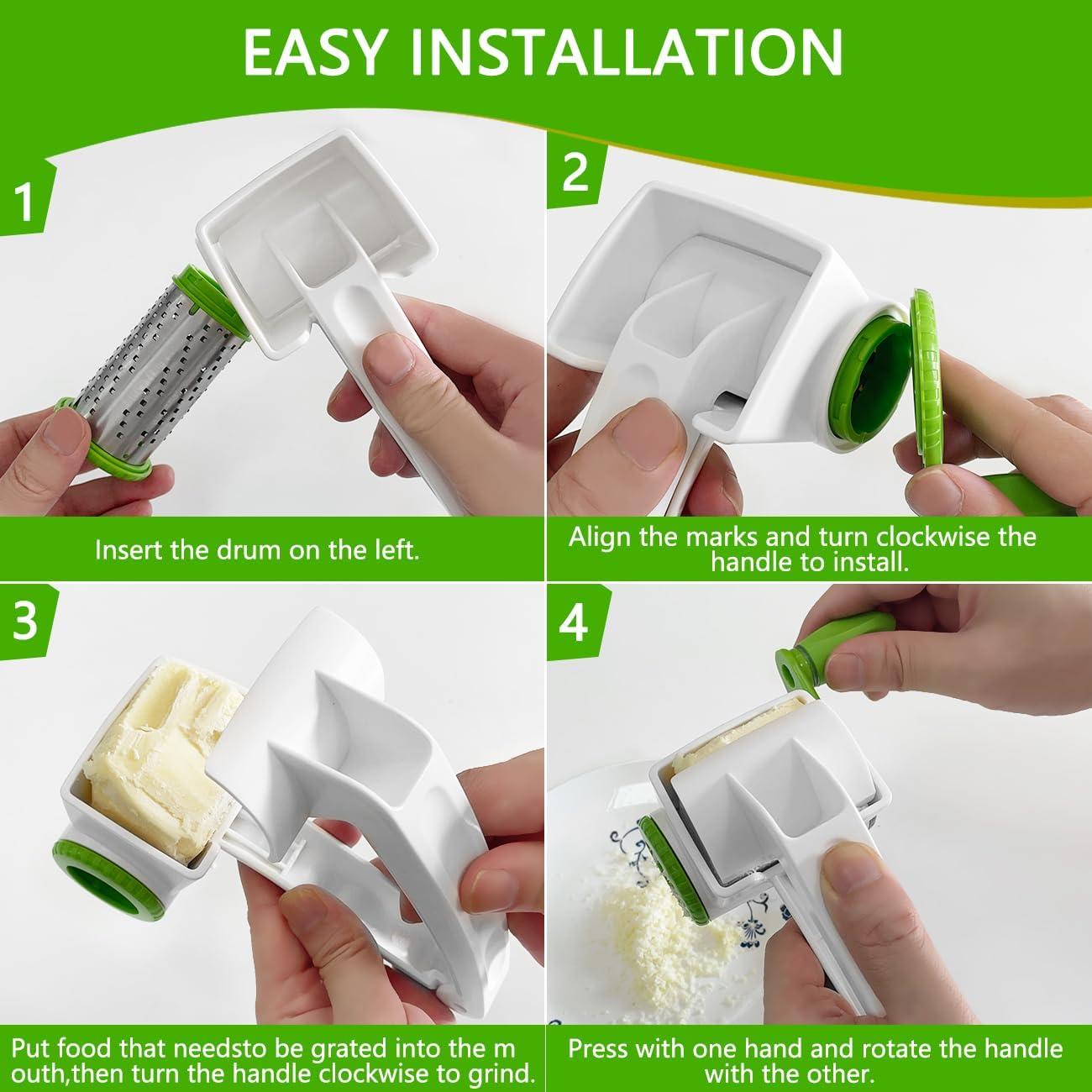 EASY INSTALLATION

1

Insert the drum on the left.

2

Align the marks and turn clockwise the handle to install.

3

Put food that needsto be grated into the m outh,then turn the handle clockwise to grind.

4

Press with one hand and rotate the handle with the other.