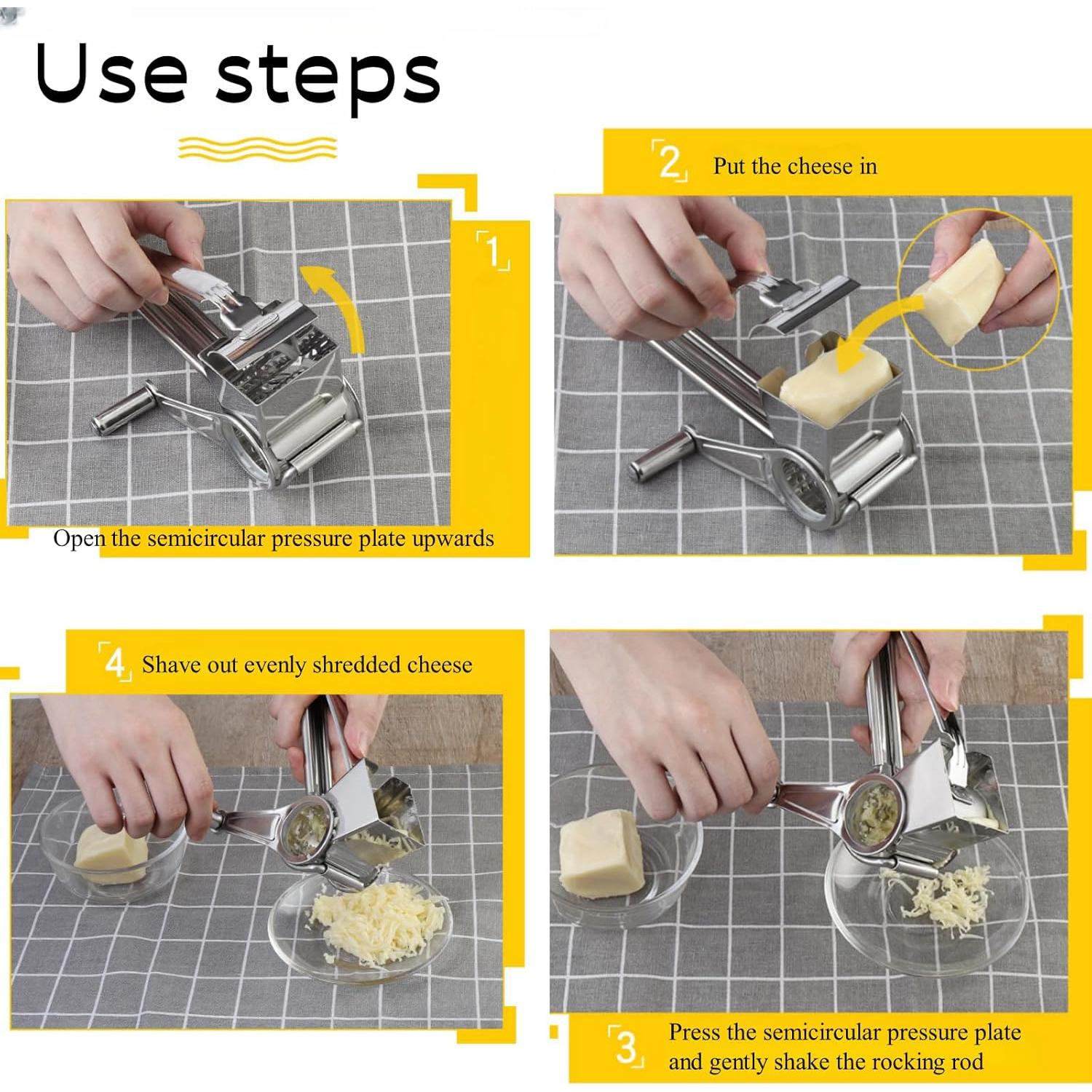 Use steps

1

Open the semicircular pressure plate upwards

2 Put the cheese in

4 Shave out evenly shredded cheese

3 Press the semicircular pressure plate and gently shake the rocking rod