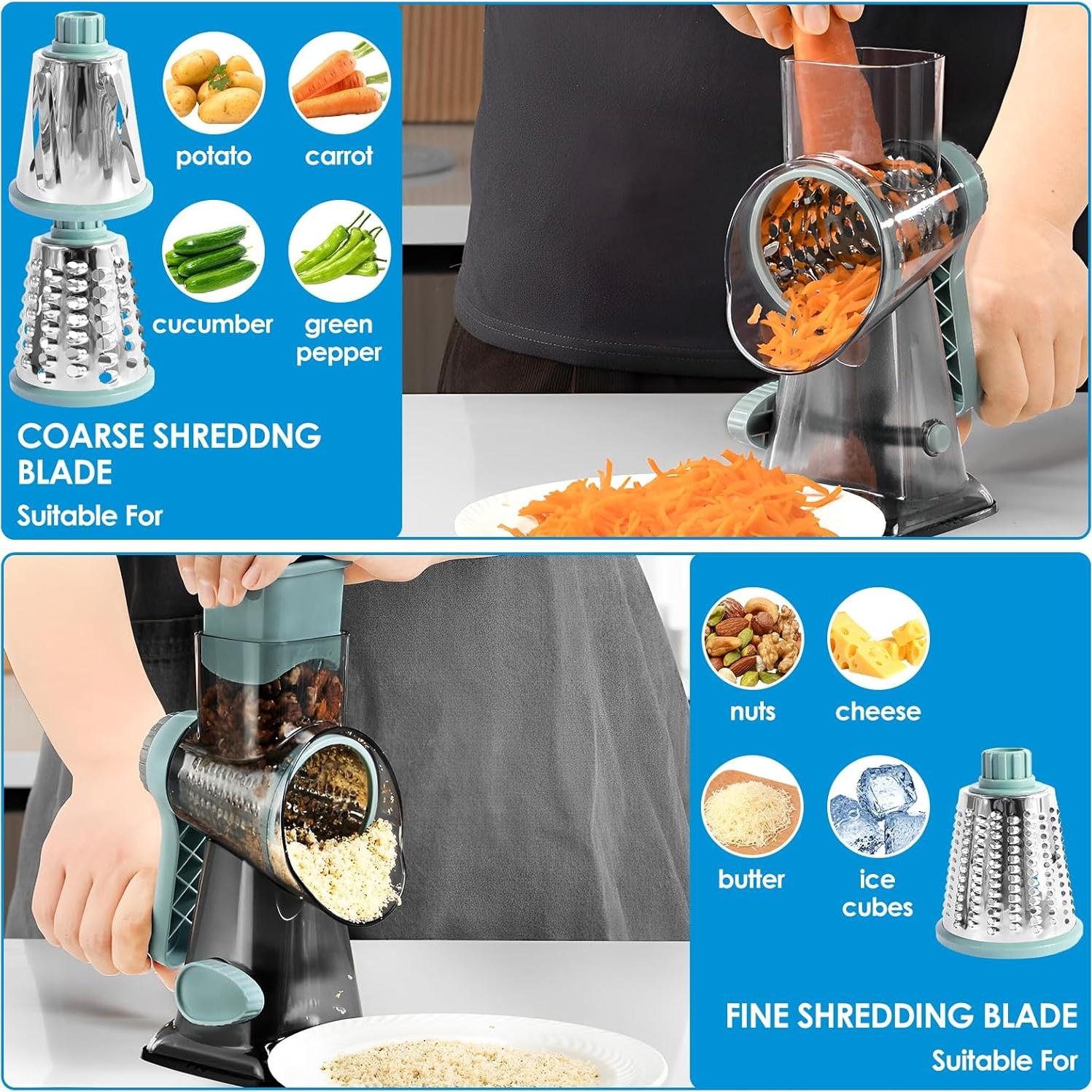 potato carrot

cucumber green pepper

COARSE SHREDDNG BLADE

Suitable For

nuts cheese

butter ice cubes

FINE SHREDDING BLADE

Suitable For