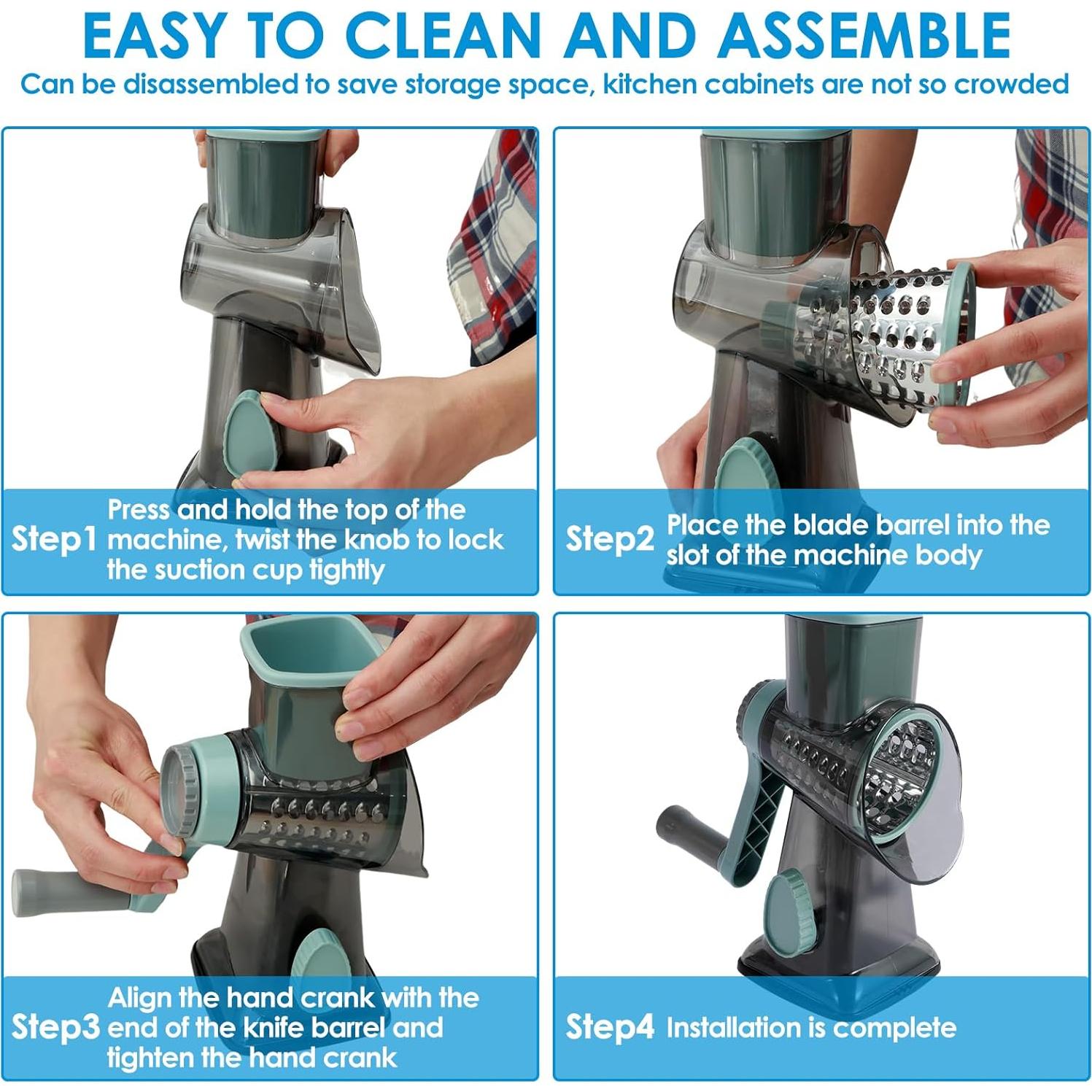 EASY TO CLEAN AND ASSEMBLE

Can be disassembled to save storage space, kitchen cabinets are not so crowded

Step1 Press and hold the top of the machine, twist the knob to lock the suction cup tightly

Step2 Place the blade barrel into the slot of the machine body

Step3 Align the hand crank with the end of the knife barrel and tighten the hand crank

Step4 Installation is complete