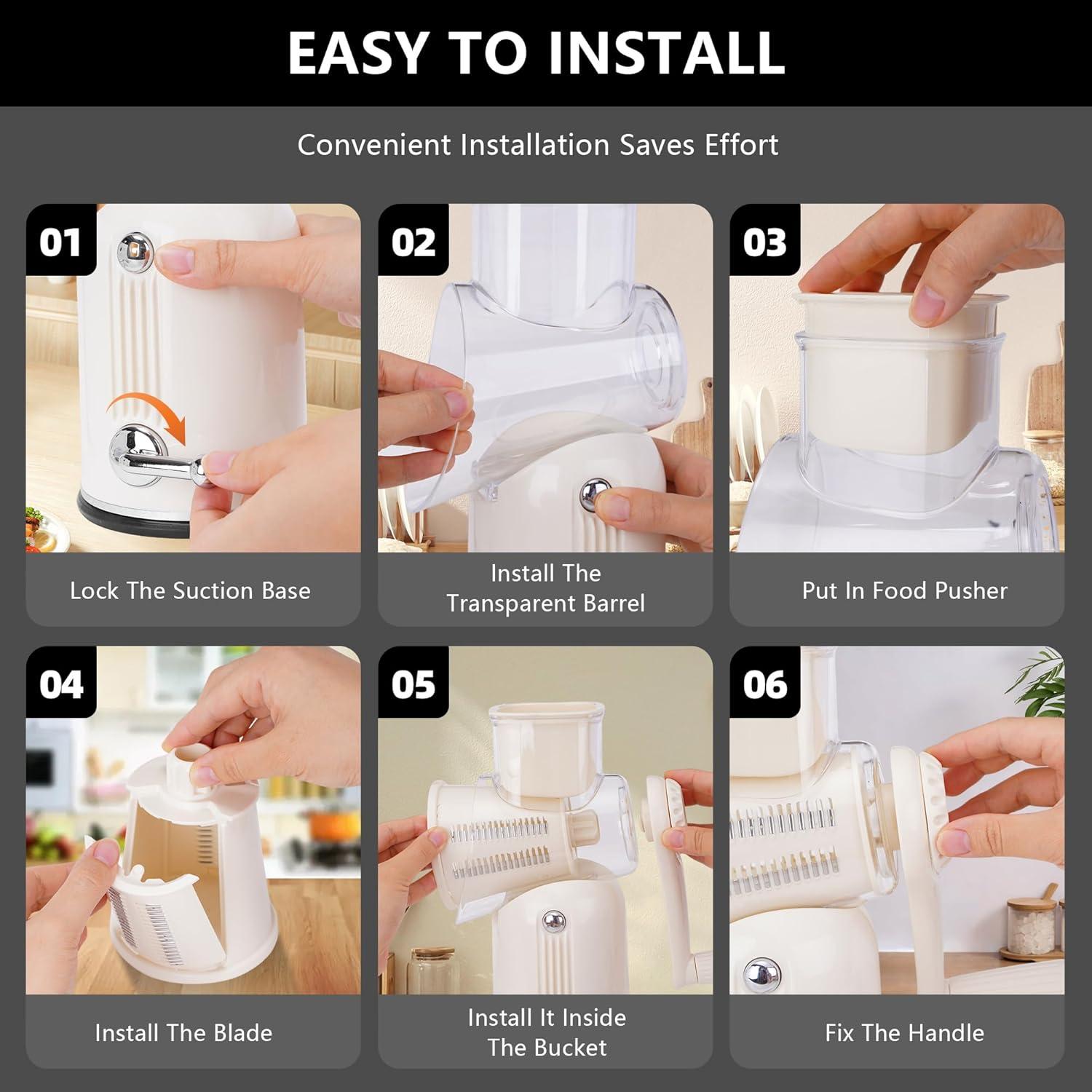 EASY TO INSTALL

Convenient Installation Saves Effort

01

Lock The Suction Base

02

Install The Transparent Barrel

03

Put In Food Pusher

04

Install The Blade

05

Install It Inside The Bucket

06

Fix The Handle