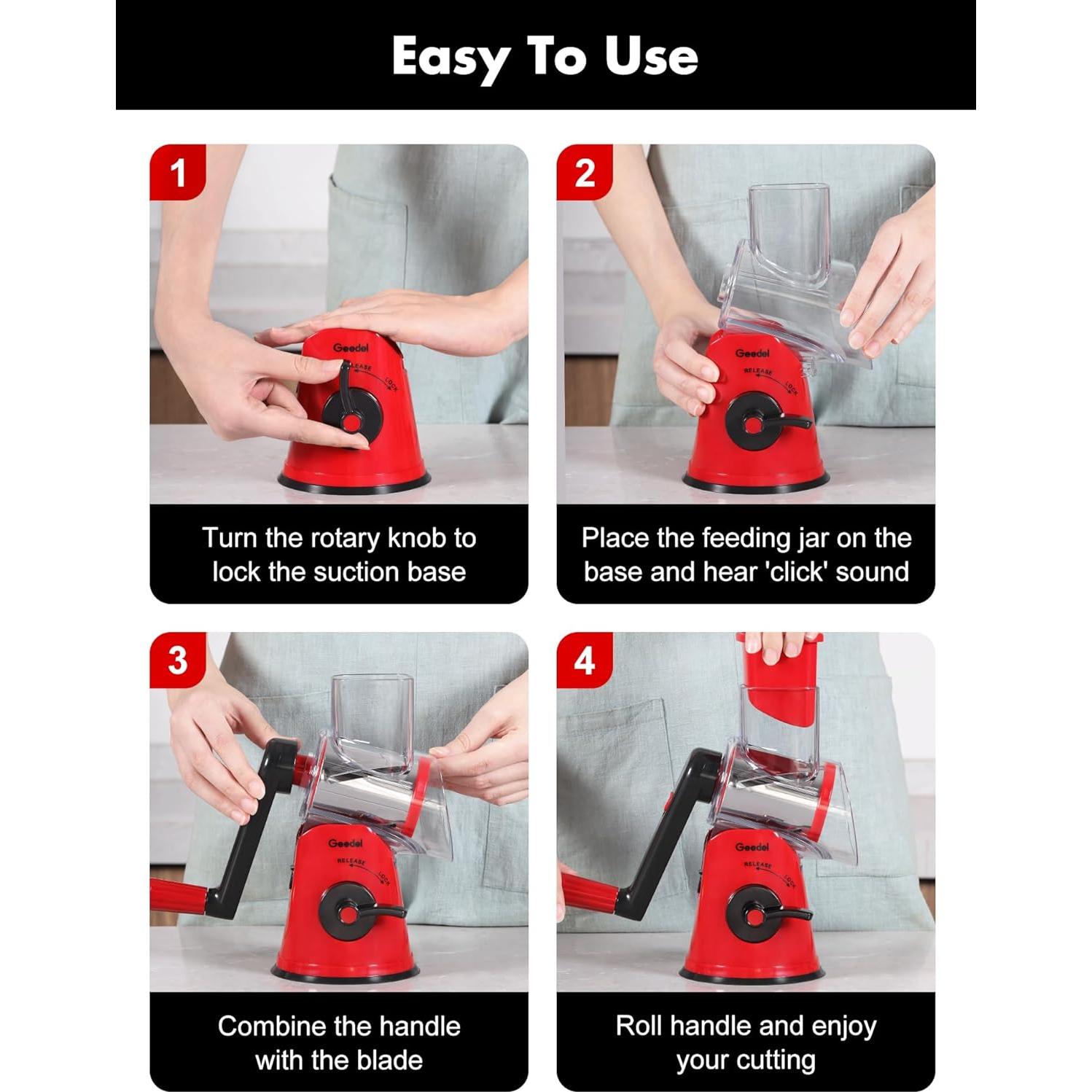 Easy To Use

1

Geedel
RELEASE
LOCK

Turn the rotary knob to lock the suction base

2

Geedel
RELEASE
LOCK

Place the feeding jar on the base and hear 'click' sound

3

Geedel
RELEASE
LOCK

Combine the handle with the blade

4

Geedel
RELEASE
LOCK

Roll handle and enjoy your cutting