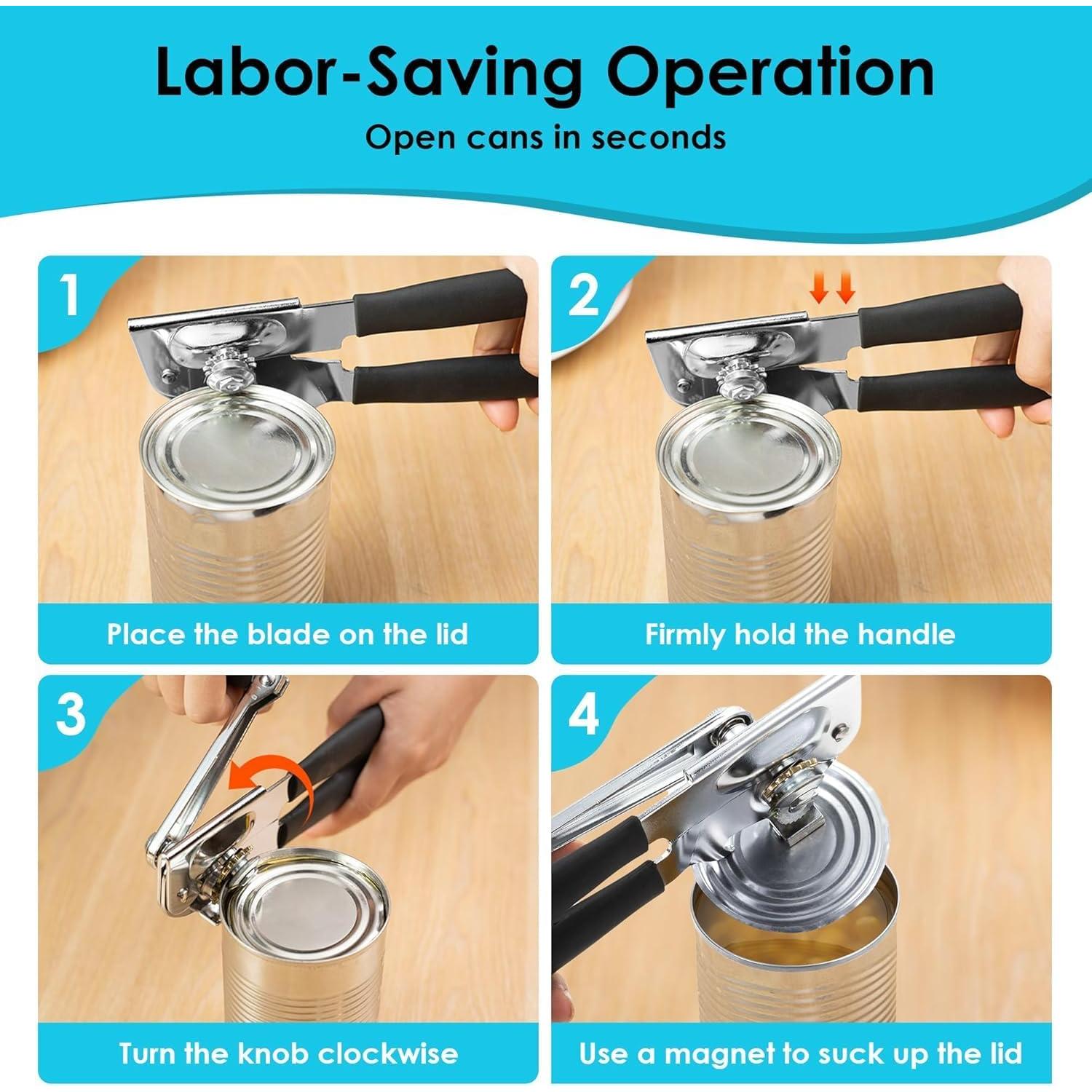 Labor-Saving Operation

Open cans in seconds

1

Place the blade on the lid

2

Firmly hold the handle

3

Turn the knob clockwise

4

Use a magnet to suck up the lid