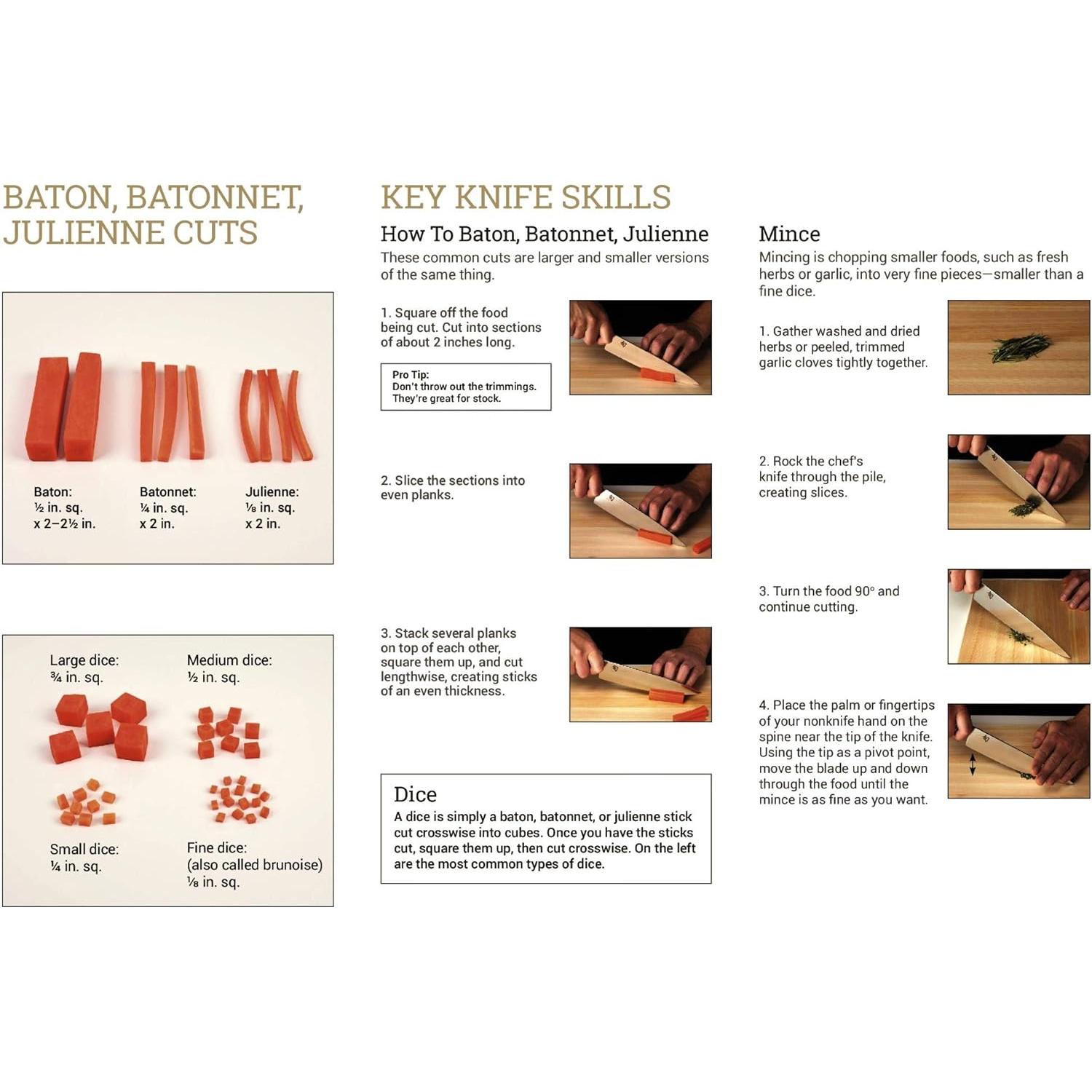 BATON, BATONNET, JULIENNE CUTS

Baton:
½ in. sq.
x 2–2½ in.

Batonnet:
¼ in. sq.
x 2 in.

Julienne:
⅛ in. sq.
x 2 in.

Large dice:
¾ in. sq.

Medium dice:
½ in. sq.

Small dice:
¼ in. sq.

Fine dice:
(also called brunoise)
⅛ in. sq.

KEY KNIFE SKILLS

How To Baton, Batonnet, Julienne

These common cuts are larger and smaller versions of the same thing.

1. Square off the food being cut. Cut into sections of about 2 inches long.

Pro Tip:
Don't throw out the trimmings. They're great for stock.

2. Slice the sections into even planks.

3. Stack several planks on top of each other, square them up, and cut lengthwise, creating sticks of an even thickness.

Dice

A dice is simply a baton, batonnet, or julienne stick cut crosswise into cubes. Once you have the sticks cut, square them up, then cut crosswise. On the left are the most common types of dice.

Mince

Mincing is chopping smaller foods, such as fresh herbs or garlic, into very fine pieces—smaller than a fine dice.

1. Gather washed and dried herbs or peeled, trimmed garlic cloves tightly together.

2. Rock the chef's knife through the pile, creating slices.

3. Turn the food 90° and continue cutting.

4. Place the palm or fingertips of your nonknife hand on the spine near the tip of the knife. Using the tip as a pivot point, move the blade up and down through the food until the mince is as fine as you want.