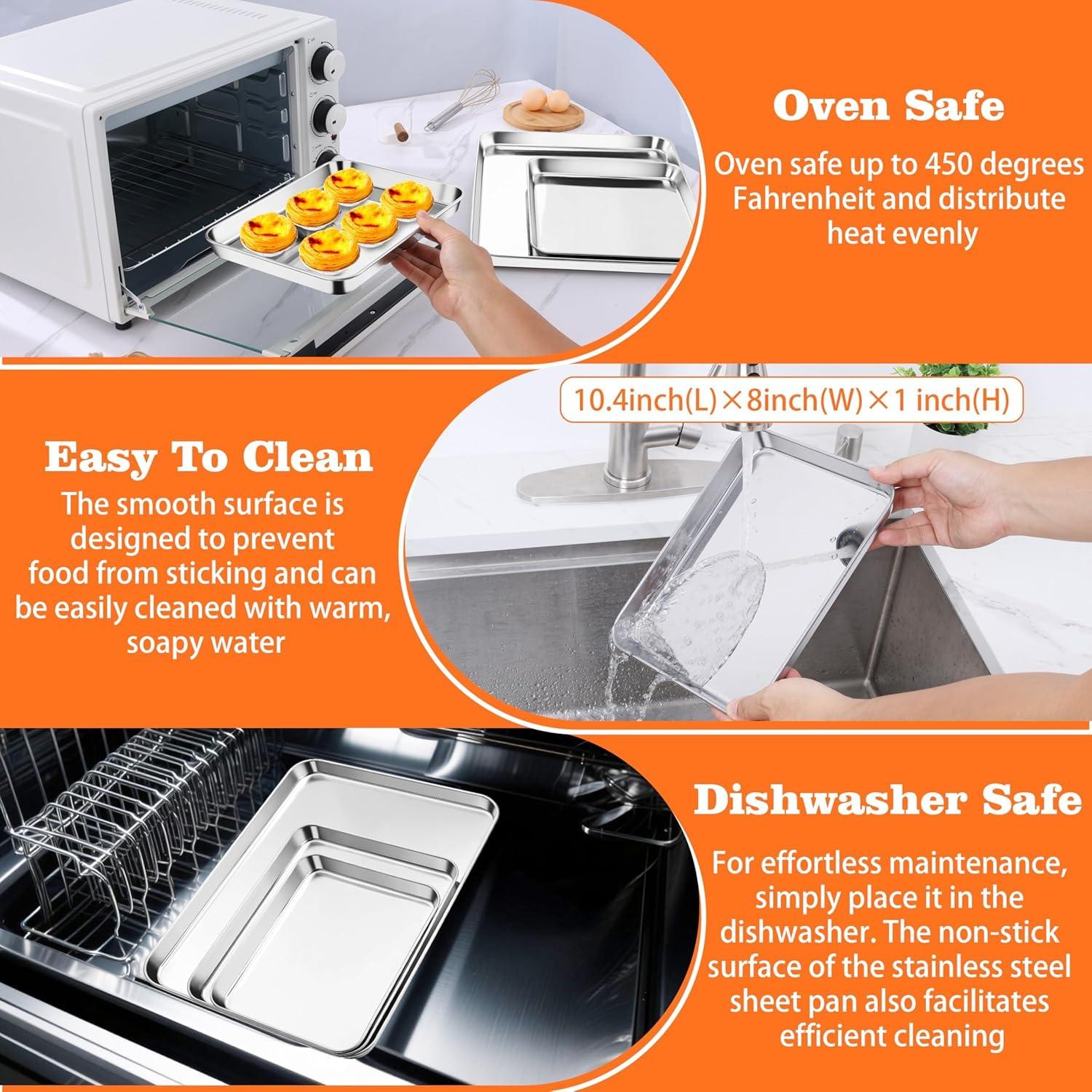 Oven Safe

Oven safe up to 450 degrees Fahrenheit and distribute heat evenly

10.4inch(L)×8inch(W)×1 inch(H)

Easy To Clean

The smooth surface is designed to prevent food from sticking and can be easily cleaned with warm, soapy water

Dishwasher Safe

For effortless maintenance, simply place it in the dishwasher. The non-stick surface of the stainless steel sheet pan also facilitates efficient cleaning