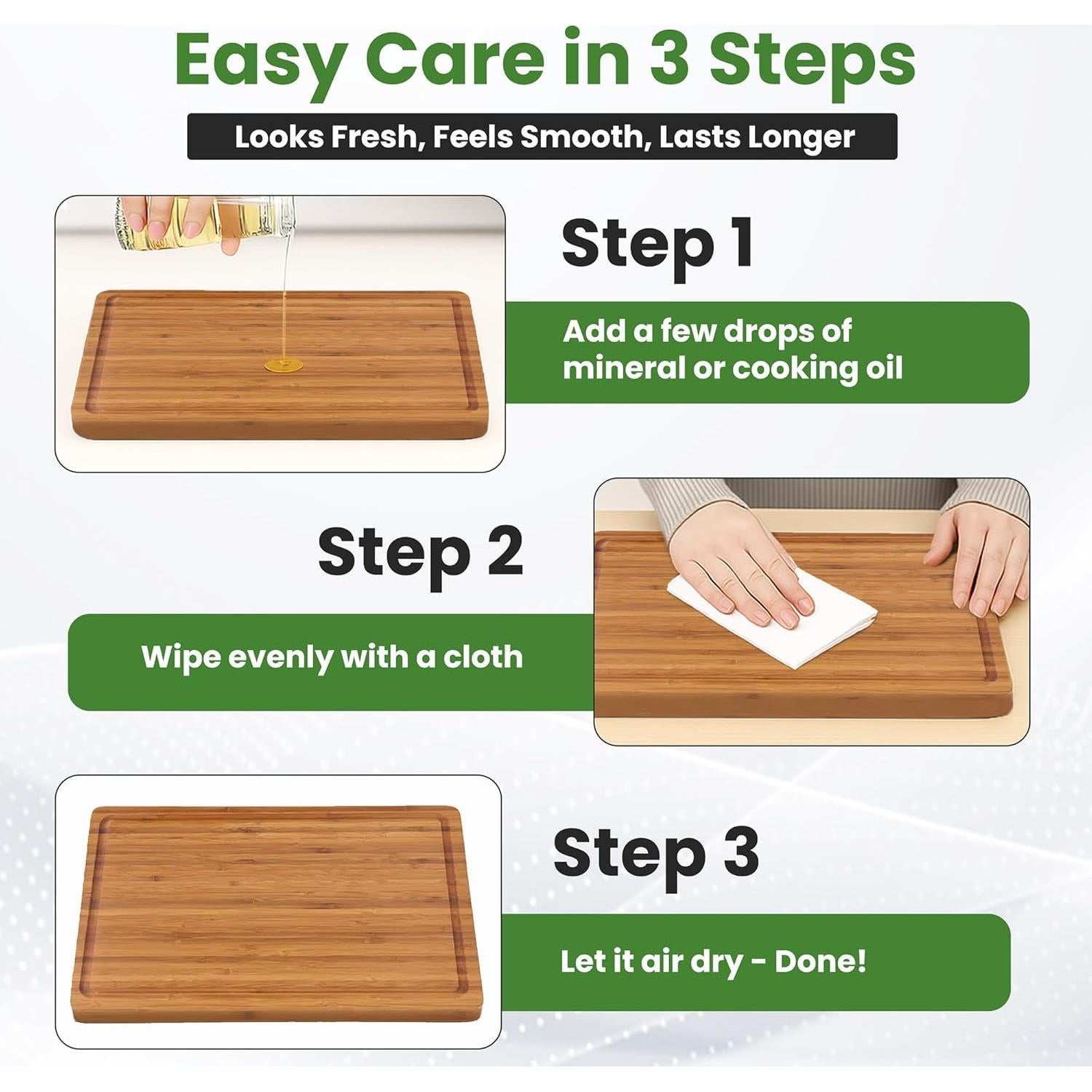 Easy Care in 3 Steps

Looks Fresh, Feels Smooth, Lasts Longer

Step 1

Add a few drops of mineral or cooking oil

Step 2

Wipe evenly with a cloth

Step 3

Let it air dry - Done!