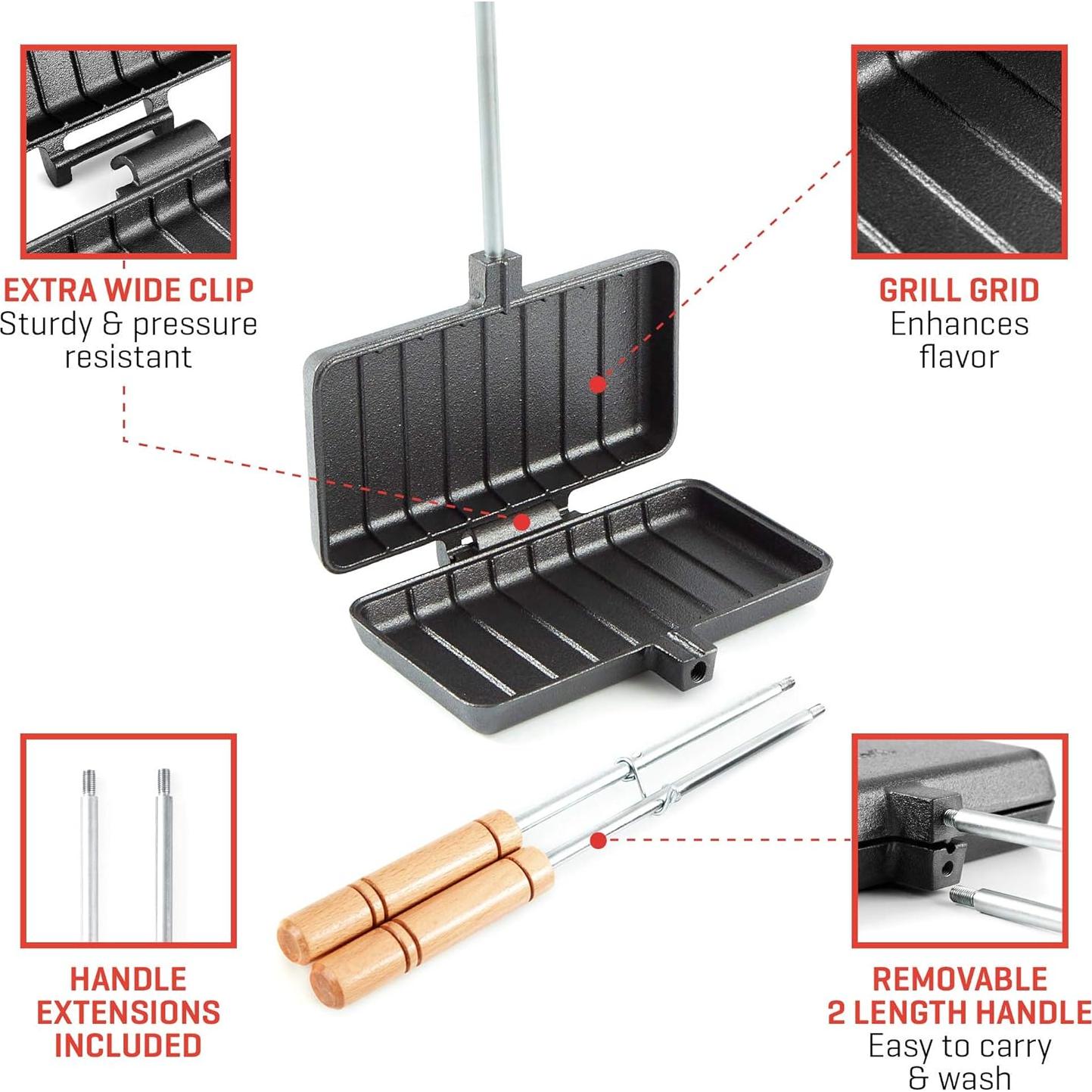 EXTRA WIDE CLIP
Sturdy & pressure resistant

GRILL GRID
Enhances flavor

HANDLE EXTENSIONS INCLUDED

REMOVABLE 2 LENGTH HANDLE
Easy to carry & wash