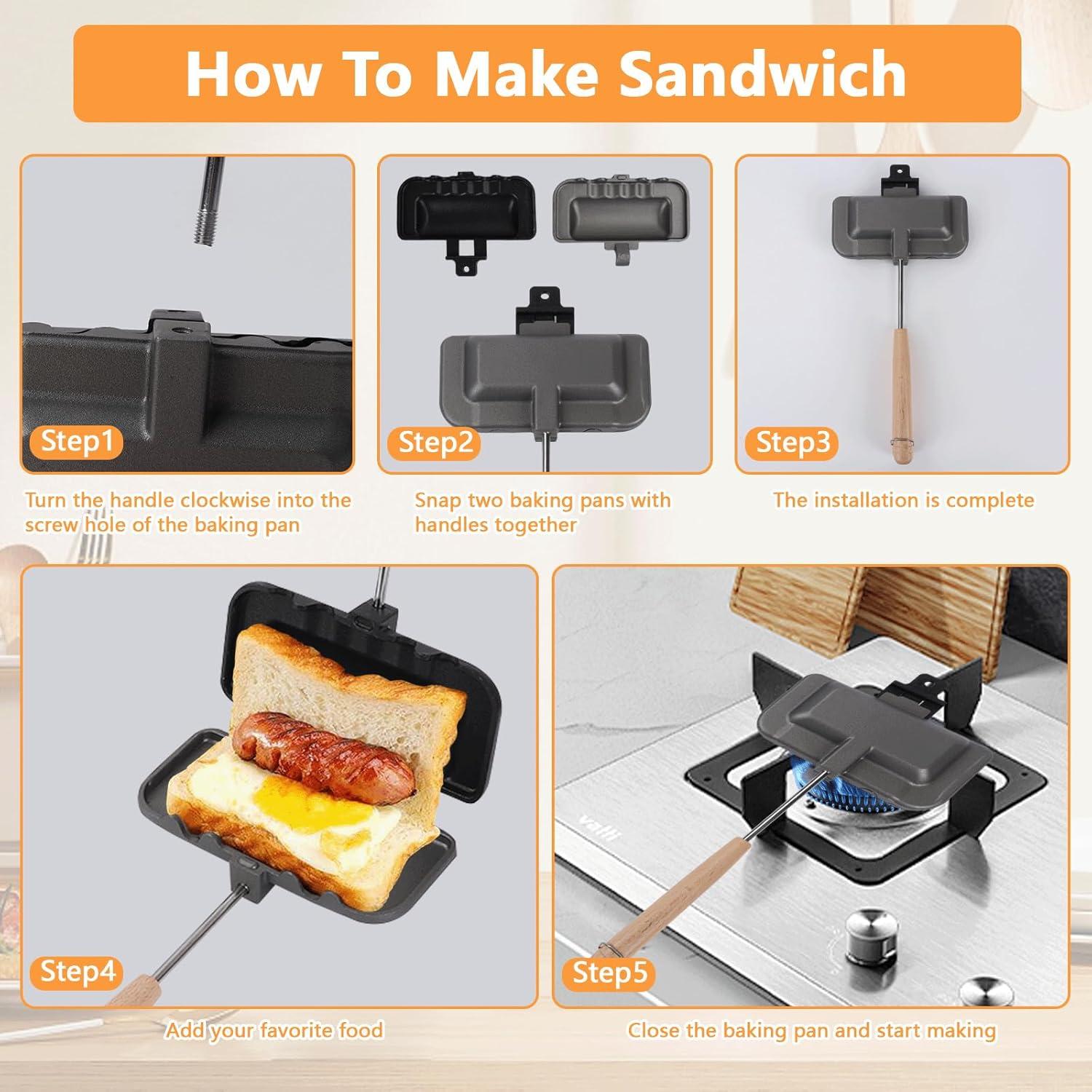 How To Make Sandwich

Step1

Turn the handle clockwise into the screw hole of the baking pan

Step2

Snap two baking pans with handles together

Step3

The installation is complete

Step4

Add your favorite food

vatti

Step5

Close the baking pan and start making