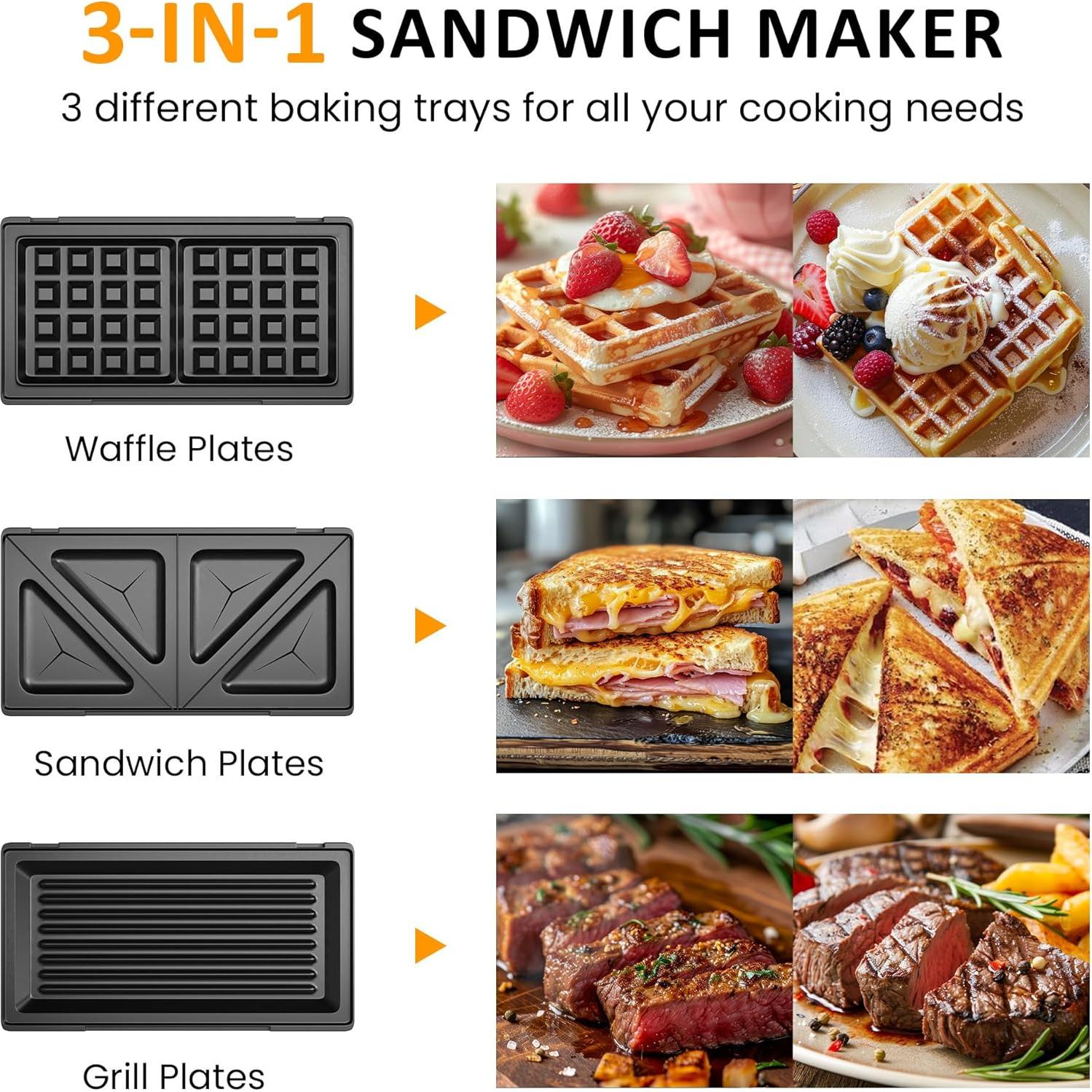 3-IN-1 SANDWICH MAKER

3 different baking trays for all your cooking needs

Waffle Plates

Sandwich Plates

Grill Plates