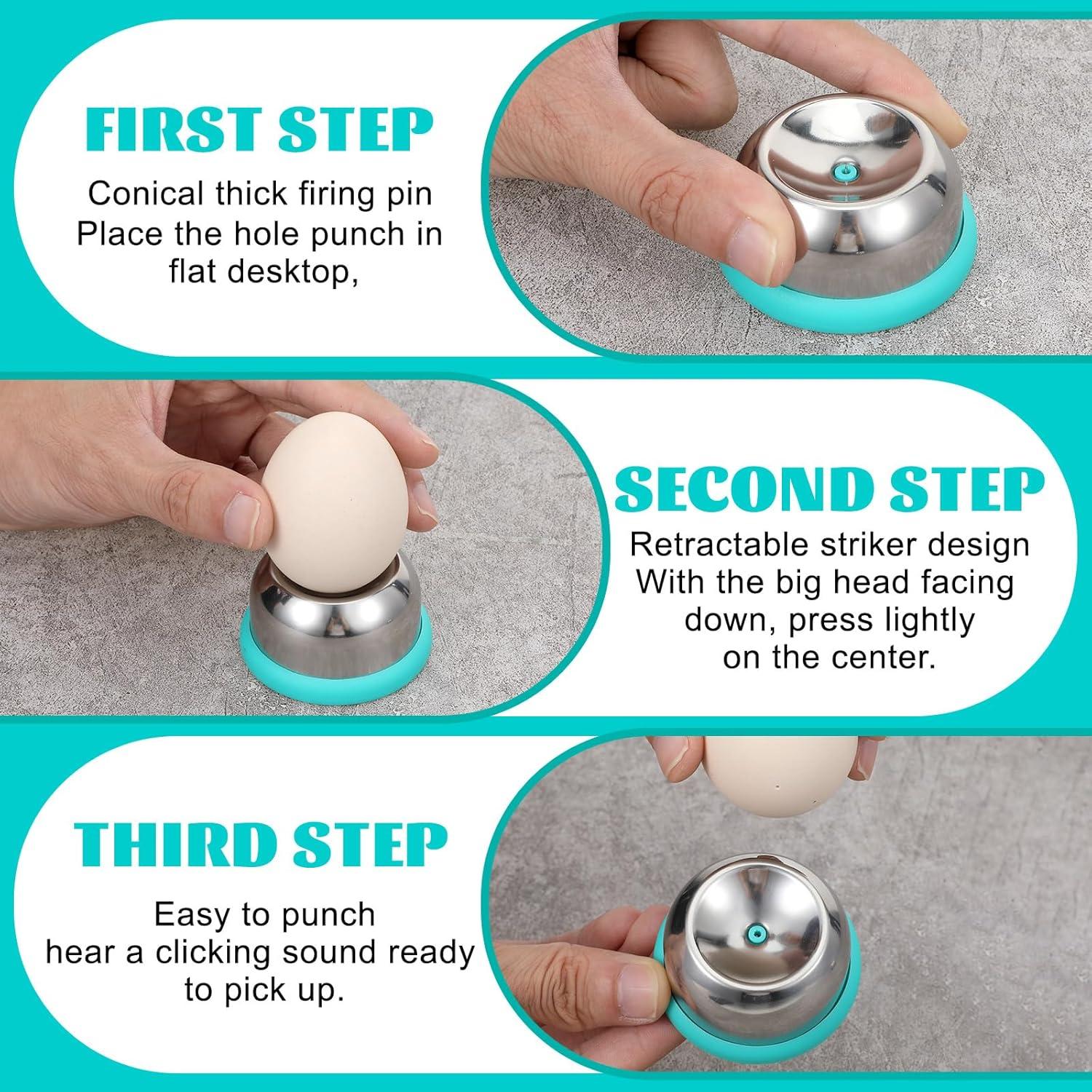 FIRST STEP

Conical thick firing pin
Place the hole punch in flat desktop,

SECOND STEP

Retractable striker design
With the big head facing down, press lightly on the center.

THIRD STEP

Easy to punch
hear a clicking sound ready to pick up.