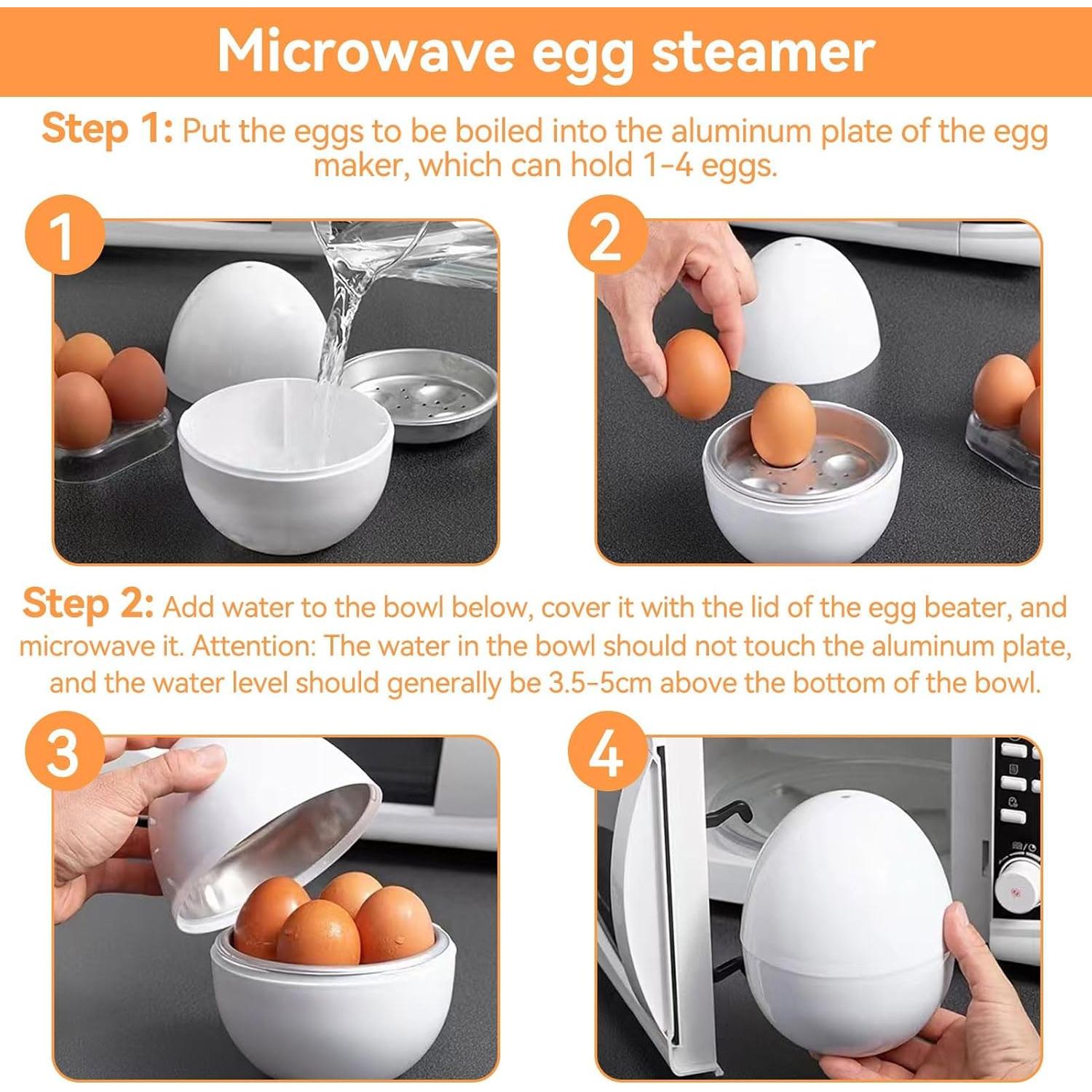 Microwave egg steamer

Step 1: Put the eggs to be boiled into the aluminum plate of the egg maker, which can hold 1-4 eggs.

1

2

Step 2: Add water to the bowl below, cover it with the lid of the egg beater, and microwave it. Attention: The water in the bowl should not touch the aluminum plate, and the water level should generally be 3.5-5cm above the bottom of the bowl.

3

4