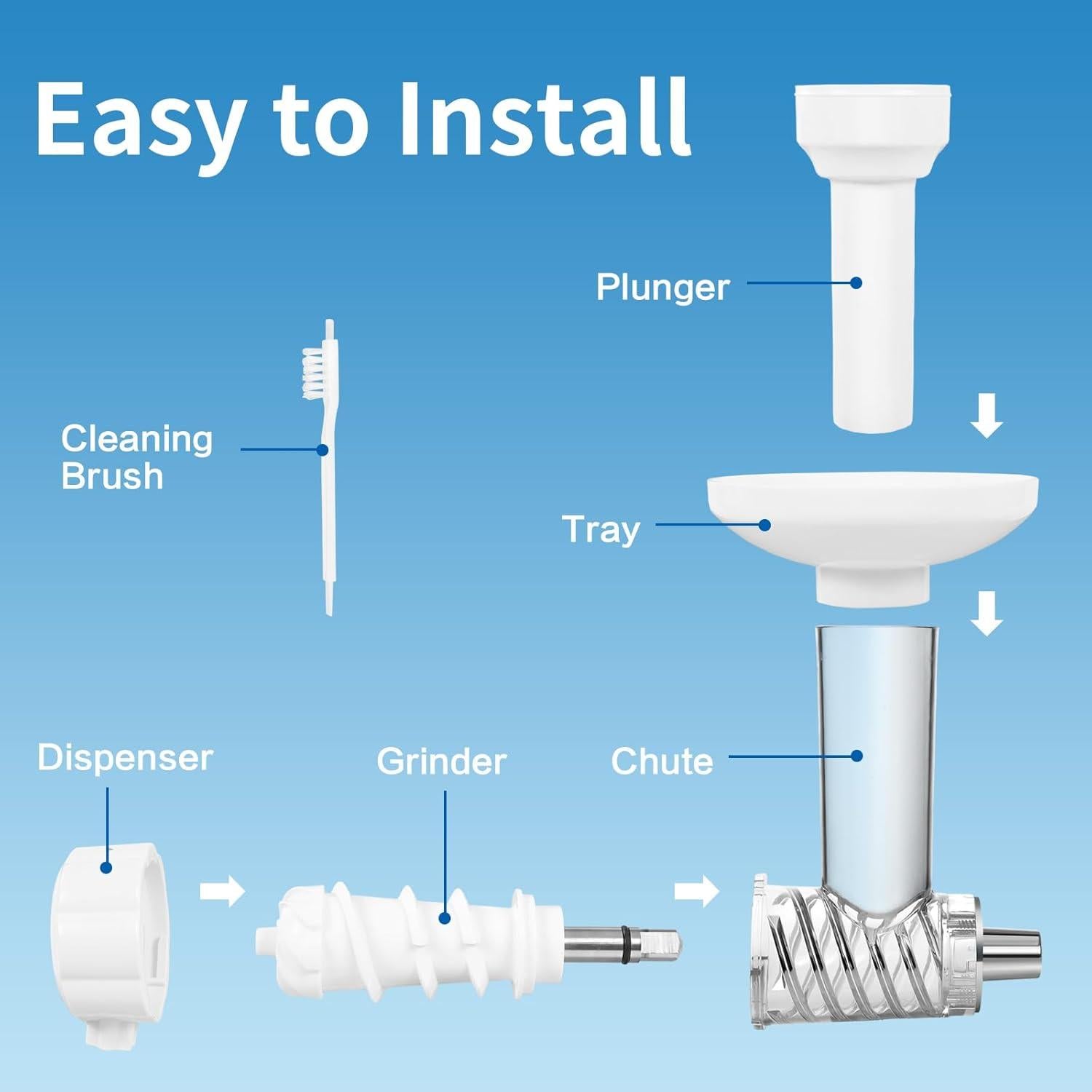 Easy to Install

Plunger

Cleaning Brush

Tray

Dispenser

Grinder

Chute