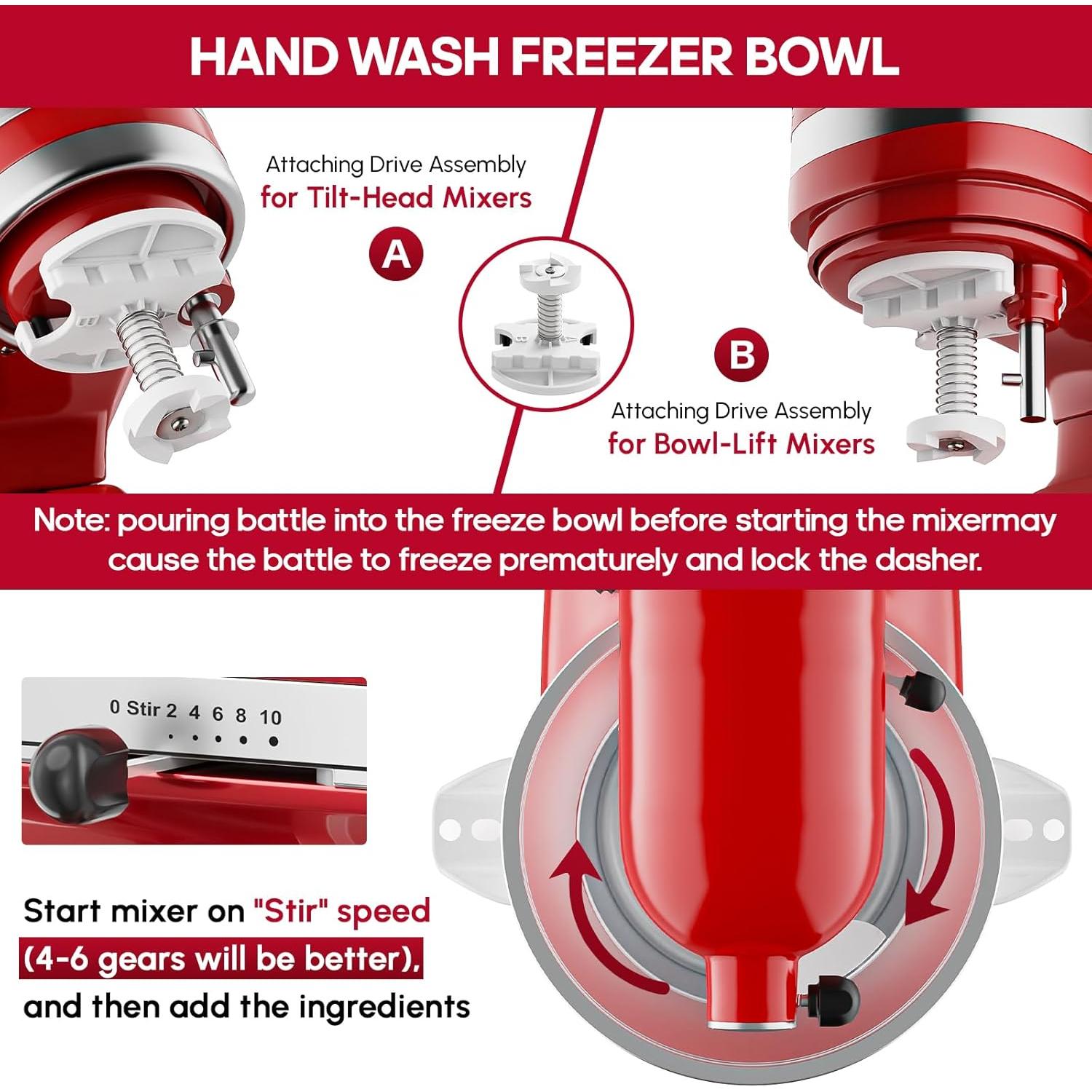 HAND WASH FREEZER BOWL

Attaching Drive Assembly
for Tilt-Head Mixers

A

B

Attaching Drive Assembly
for Bowl-Lift Mixers

Note: pouring battle into the freeze bowl before starting the mixermay cause the battle to freeze prematurely and lock the dasher.

0 Stir 2 4 6 8 10

Start mixer on "Stir" speed
(4-6 gears will be better),
and then add the ingredients