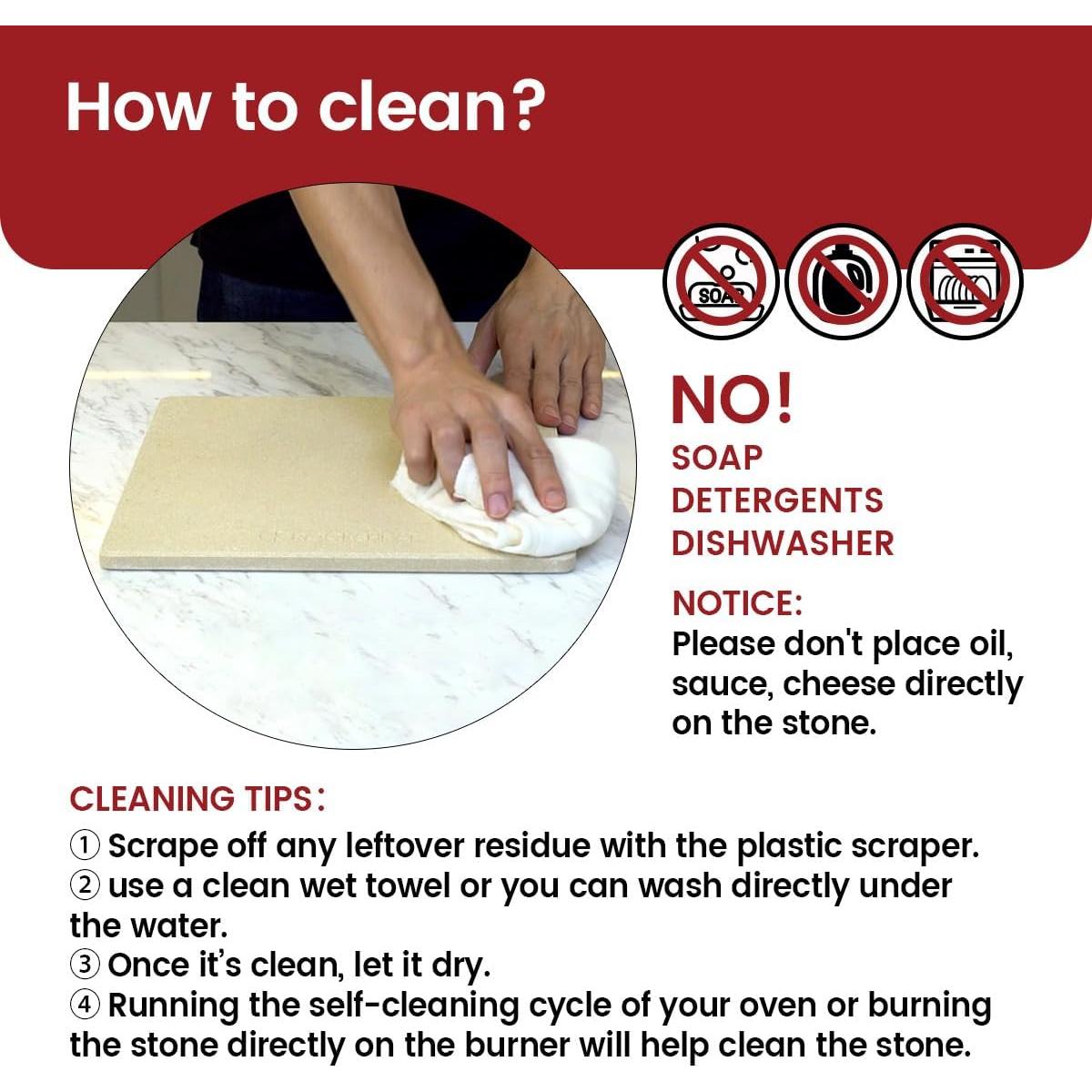 How to clean?

SOAP

NO!
SOAP
DETERGENTS
DISHWASHER

NOTICE:
Please don't place oil, sauce, cheese directly on the stone.

CLEANING TIPS:
① Scrape off any leftover residue with the plastic scraper.
② use a clean wet towel or you can wash directly under the water.
③ Once it's clean, let it dry.
④ Running the self-cleaning cycle of your oven or burning the stone directly on the burner will help clean the stone.