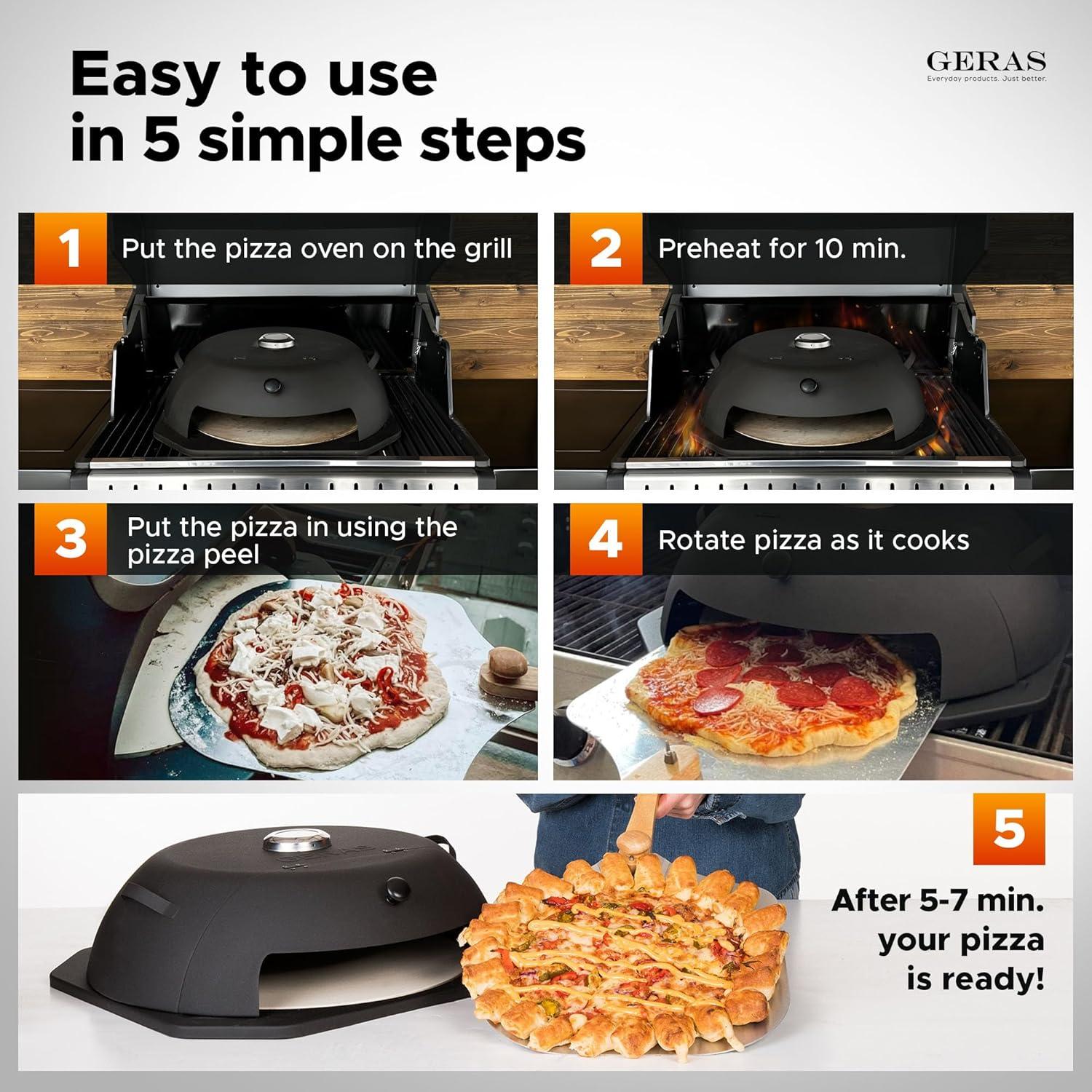 Easy to use in 5 simple steps

GERAS
Everyday products. Just better.

1 Put the pizza oven on the grill

2 Preheat for 10 min.

3 Put the pizza in using the pizza peel

4 Rotate pizza as it cooks

GERAS

5 After 5-7 min. your pizza is ready!