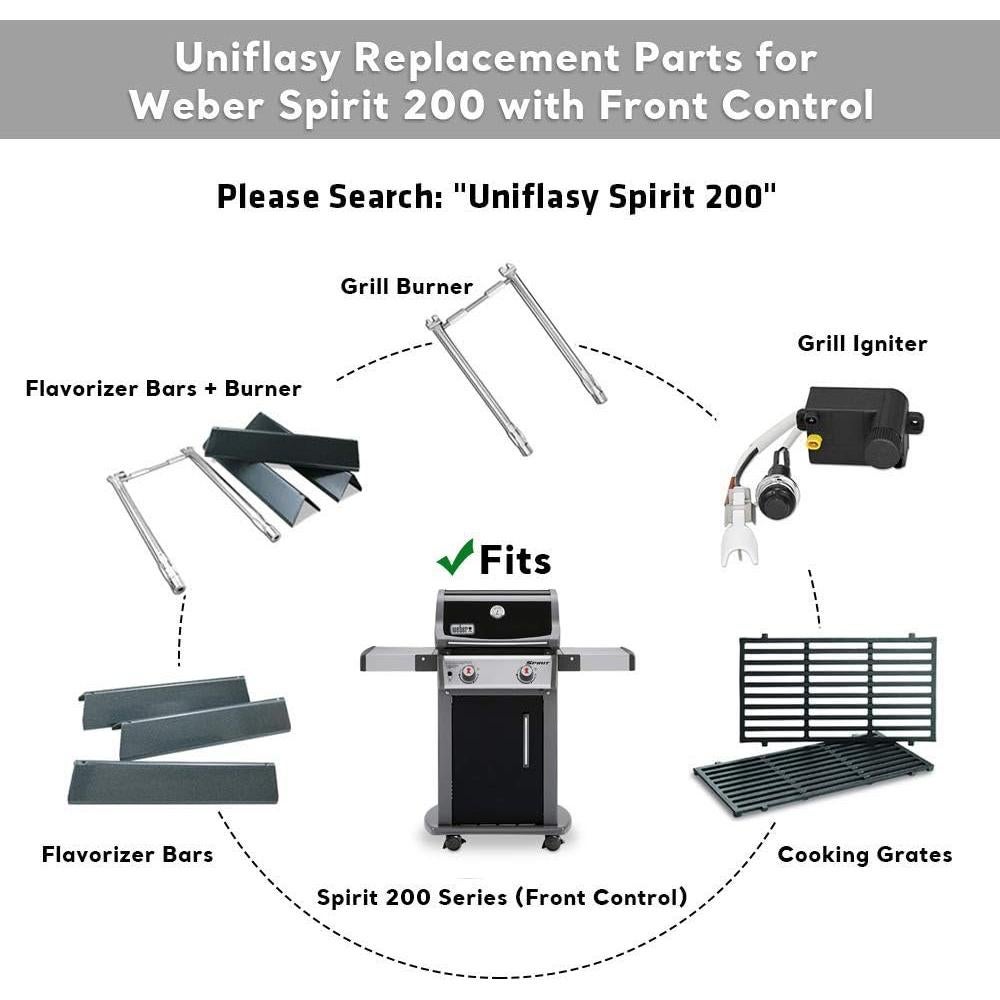 Uniflasy Replacement Parts for Weber Spirit 200 with Front Control

Please Search: "Uniflasy Spirit 200"

Grill Burner

Grill Igniter

Flavorizer Bars + Burner

✓Fits

weber

Spirit

Flavorizer Bars

Cooking Grates

Spirit 200 Series (Front Control)