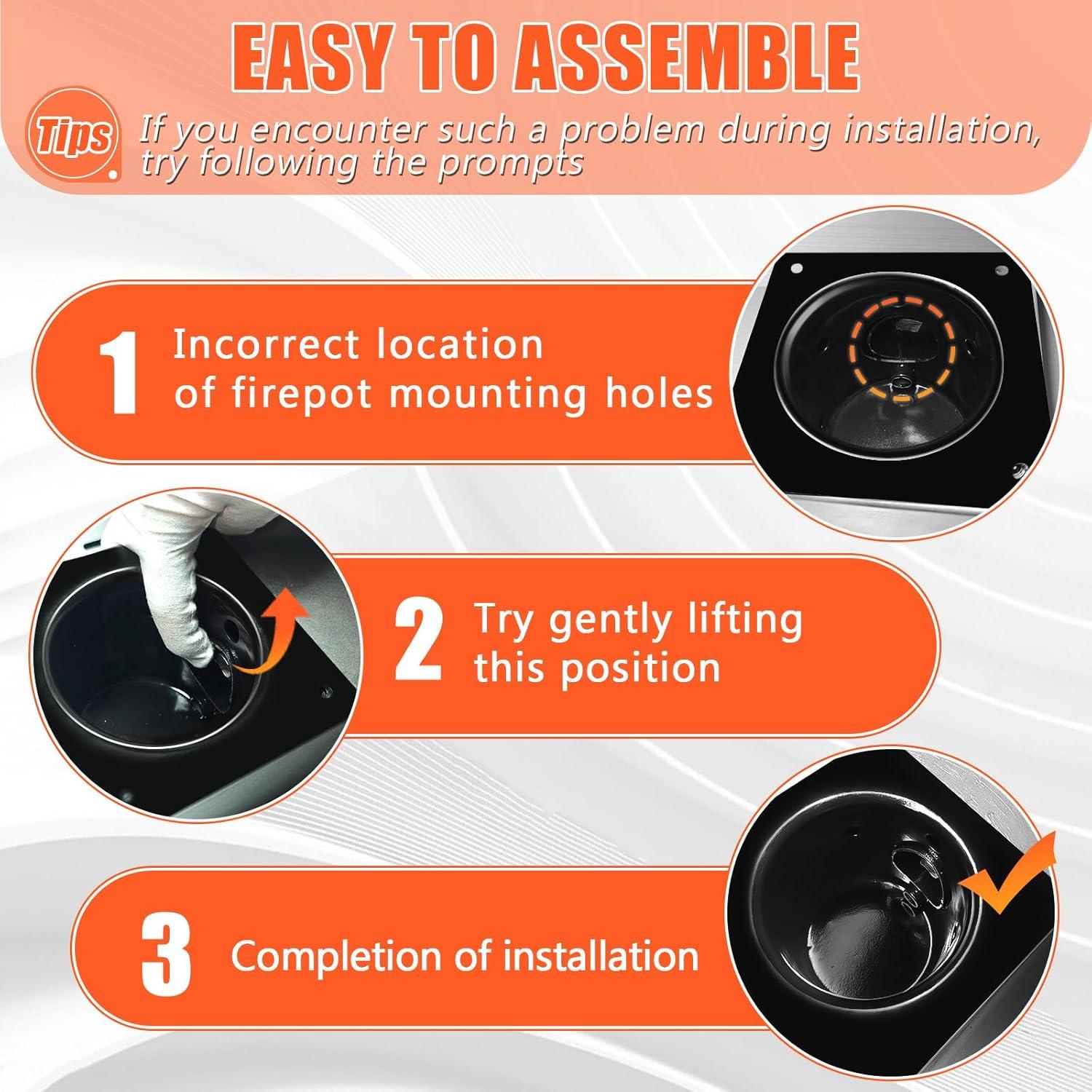 EASY TO ASSEMBLE

Tips If you encounter such a problem during installation, try following the prompts

1 Incorrect location of firepot mounting holes

2 Try gently lifting this position

3 Completion of installation