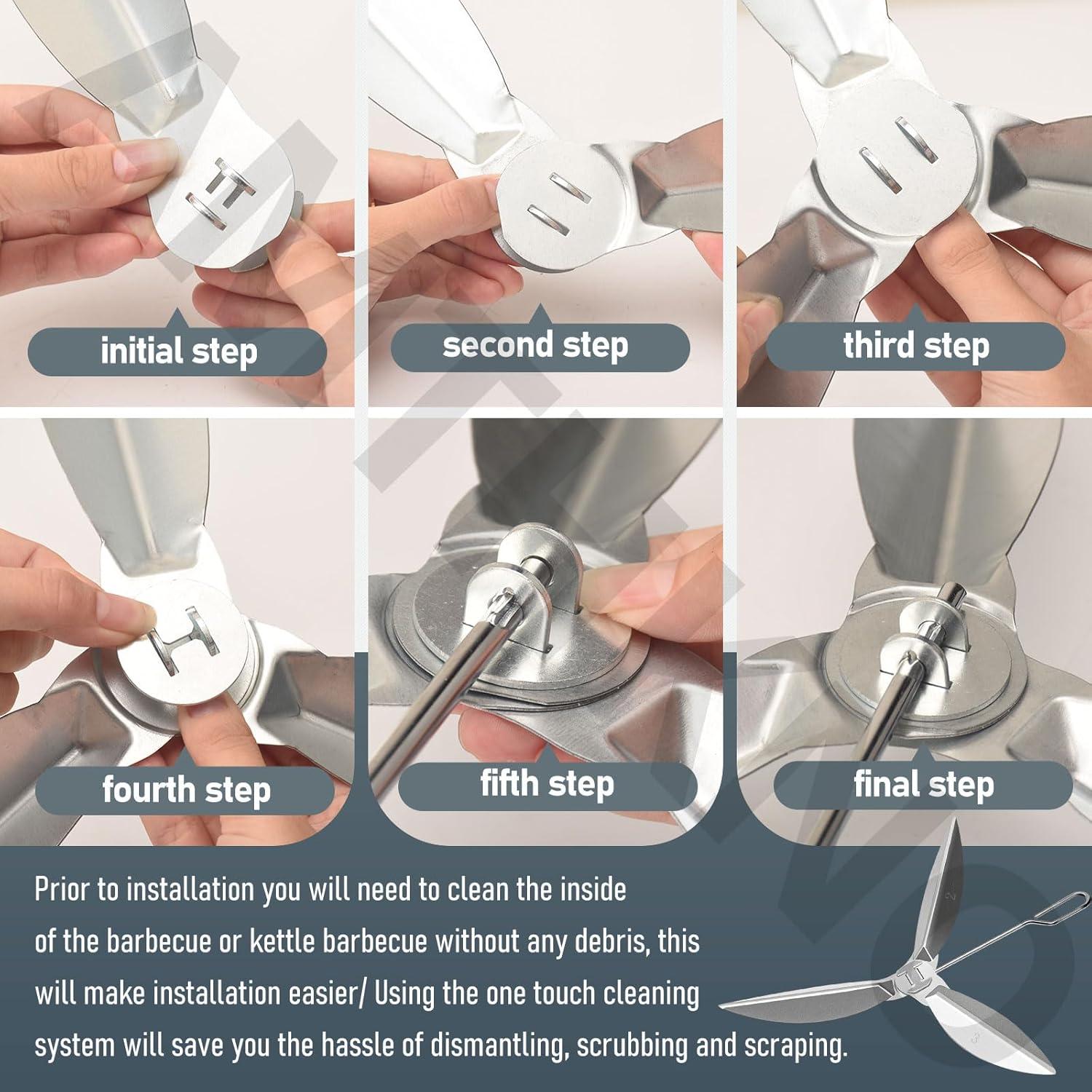 initial step

second step

third step

fourth step

fifth step

final step

Prior to installation you will need to clean the inside of the barbecue or kettle barbecue without any debris, this will make installation easier/ Using the one touch cleaning system will save you the hassle of dismantling, scrubbing and scraping.