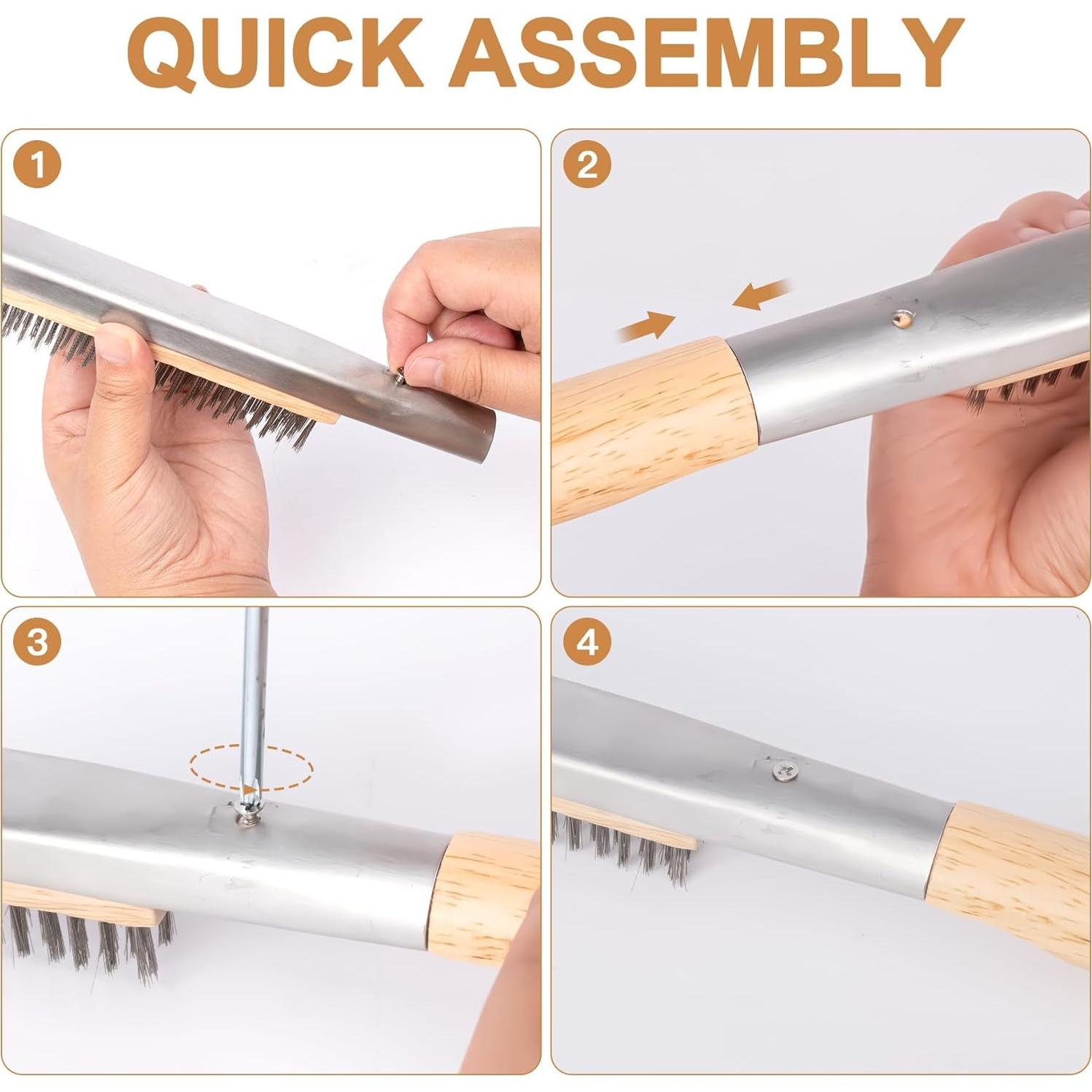 QUICK ASSEMBLY

1

2

3

4