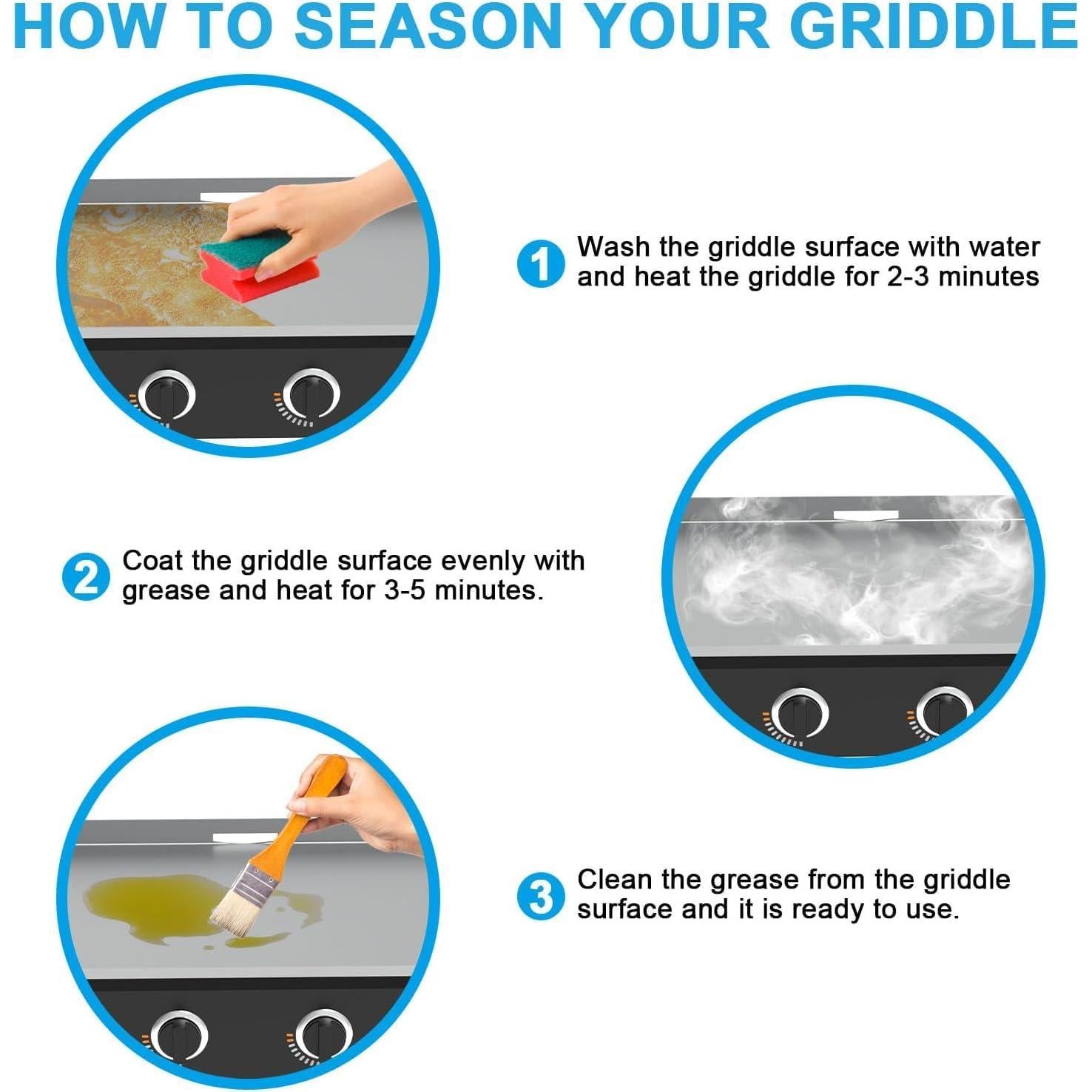 HOW TO SEASON YOUR GRIDDLE

1 Wash the griddle surface with water and heat the griddle for 2-3 minutes

2 Coat the griddle surface evenly with grease and heat for 3-5 minutes.

3 Clean the grease from the griddle surface and it is ready to use.