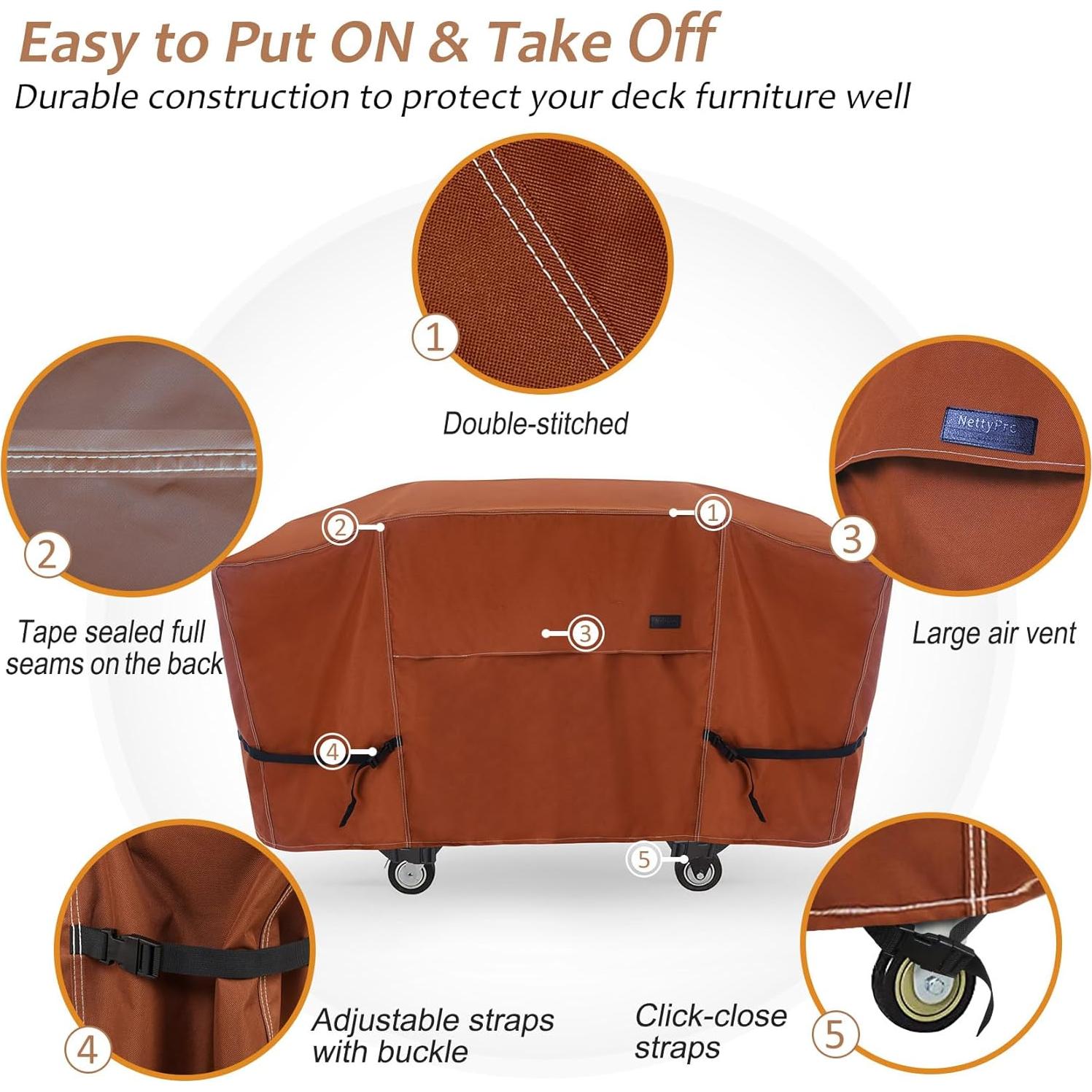 Easy to Put ON & Take Off
Durable construction to protect your deck furniture well

1

Double-stitched

2

Tape sealed full seams on the back

NettyPro

3

Large air vent

2

1

3

4

5

4

Adjustable straps with buckle

Click-close straps

5