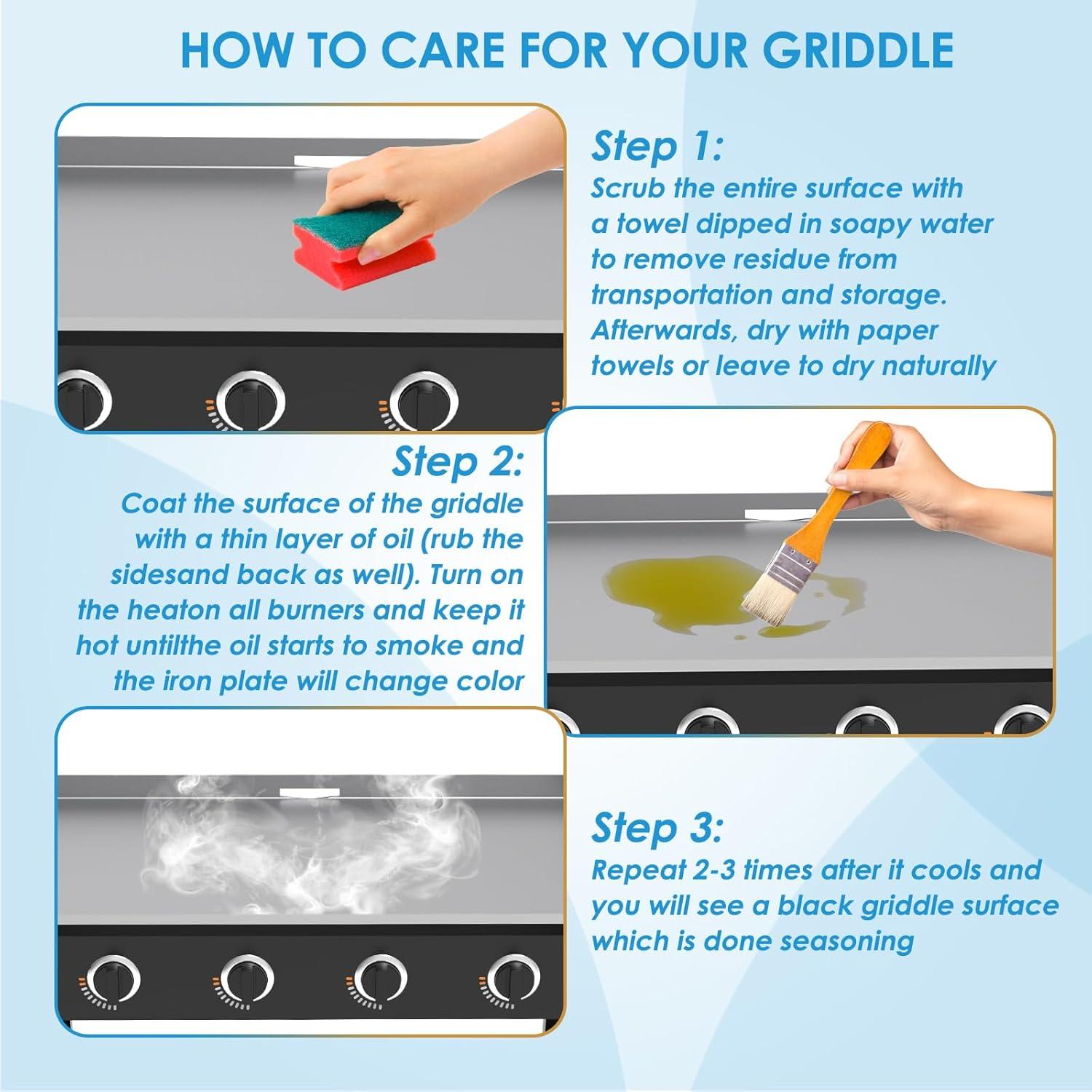 HOW TO CARE FOR YOUR GRIDDLE

Step 1:
Scrub the entire surface with a towel dipped in soapy water to remove residue from transportation and storage. Afterwards, dry with paper towels or leave to dry naturally

Step 2:
Coat the surface of the griddle with a thin layer of oil (rub the sidesand back as well). Turn on the heaton all burners and keep it hot untilthe oil starts to smoke and the iron plate will change color

Step 3:
Repeat 2-3 times after it cools and you will see a black griddle surface which is done seasoning