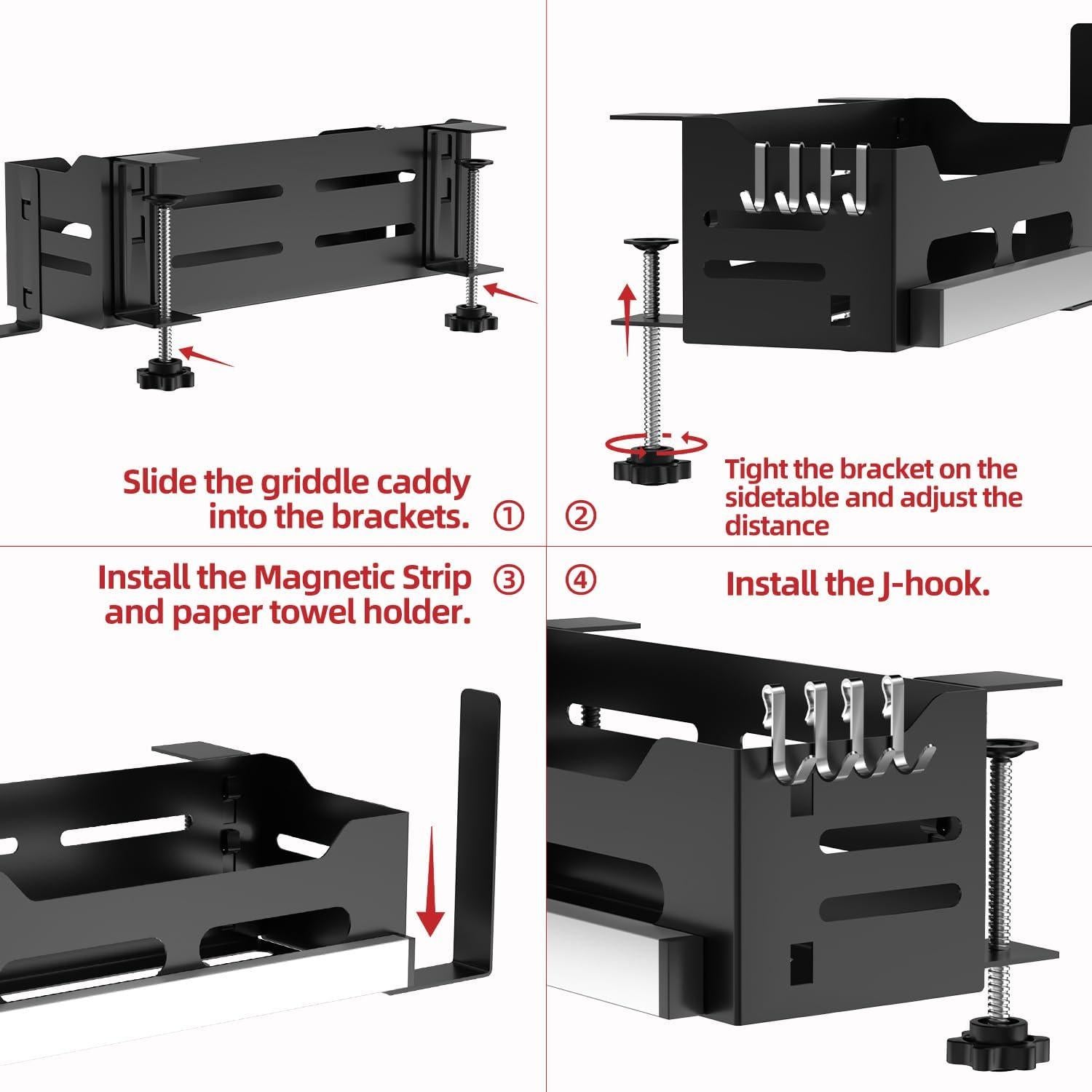 Slide the griddle caddy into the brackets. ①

② Tight the bracket on the sidetable and adjust the distance

Install the Magnetic Strip and paper towel holder. ③

④ Install the J-hook.