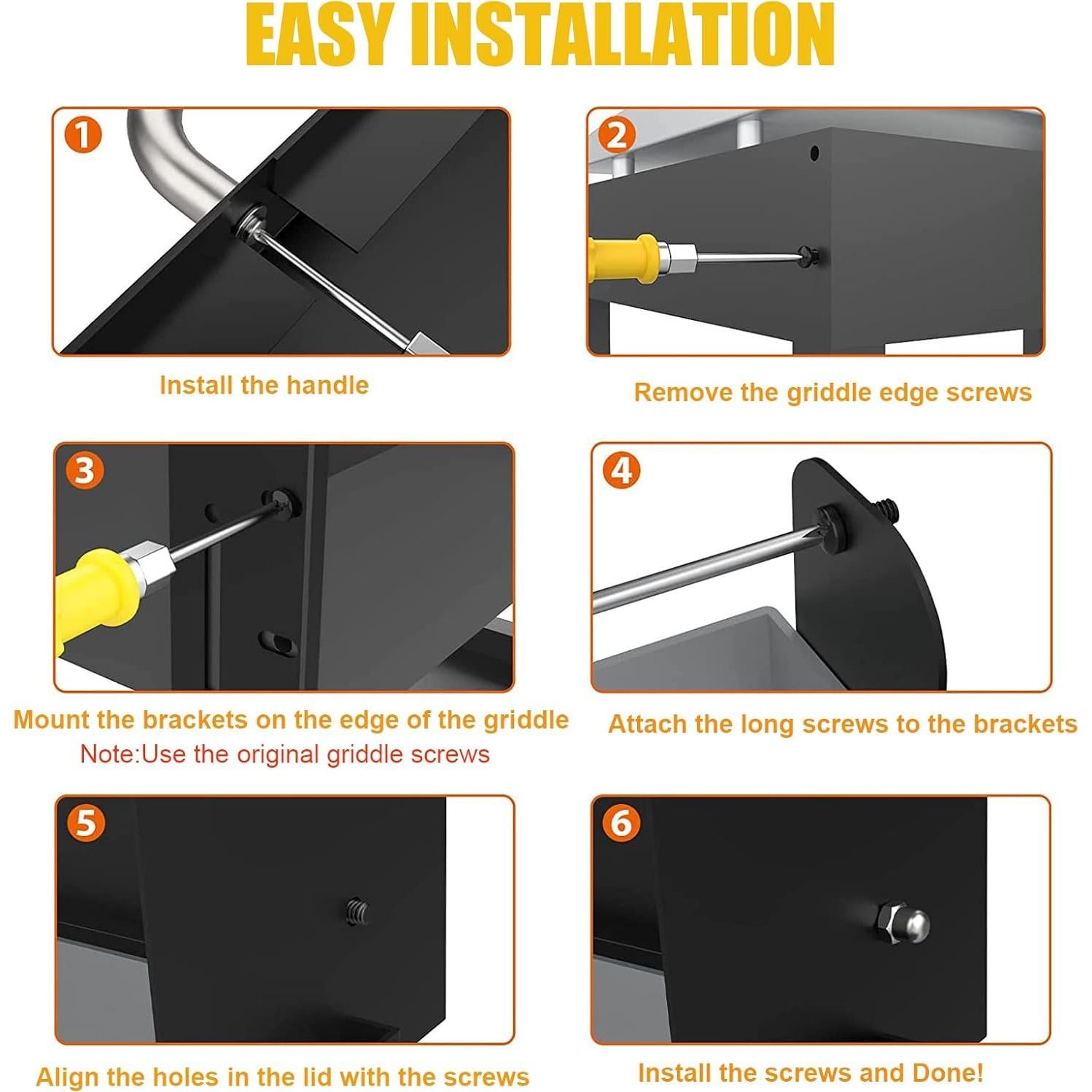 EASY INSTALLATION

1

Install the handle

2

Remove the griddle edge screws

3

Mount the brackets on the edge of the griddle
Note:Use the original griddle screws

4

Attach the long screws to the brackets

5

Align the holes in the lid with the screws

6

Install the screws and Done!