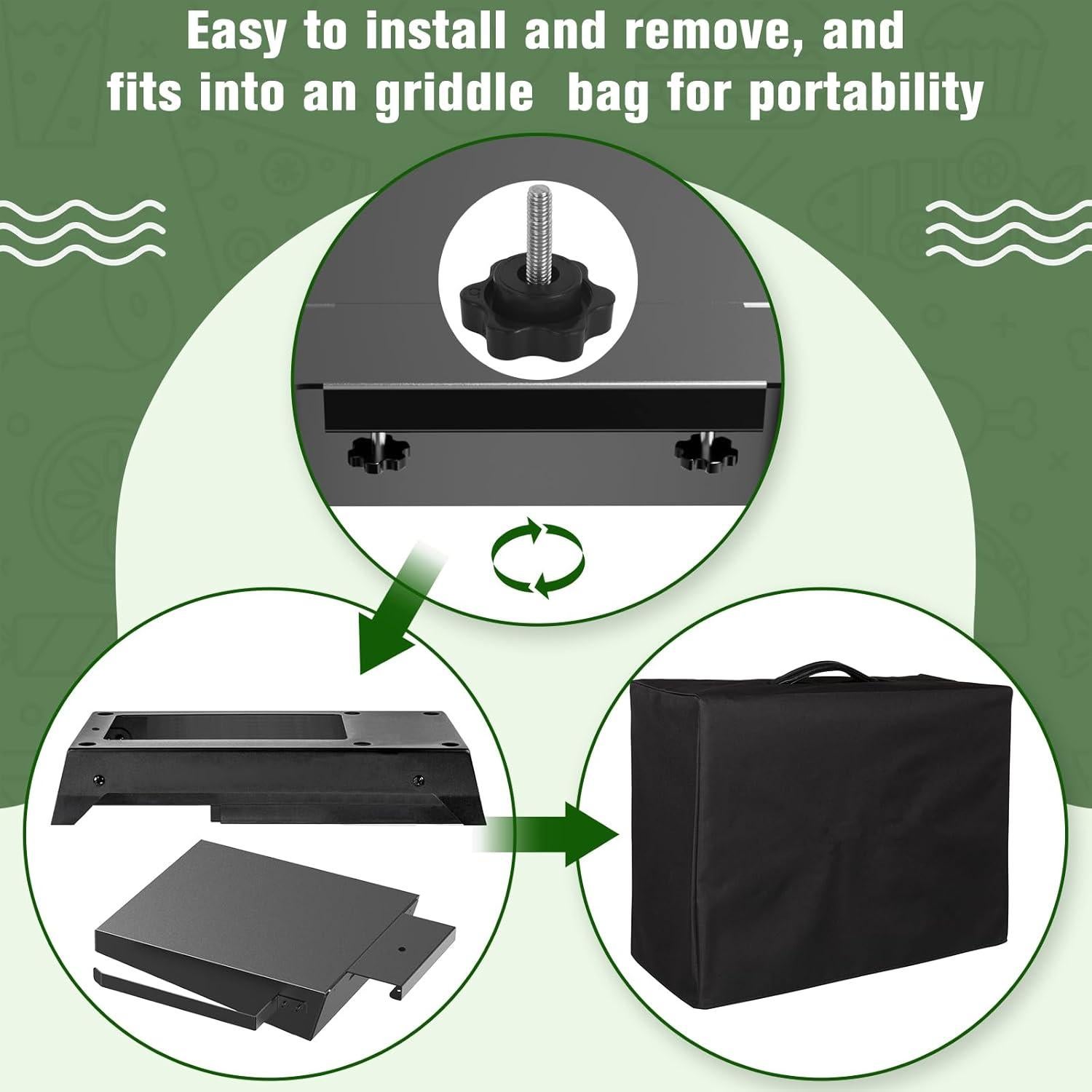 Easy to install and remove, and fits into an griddle  bag for portability