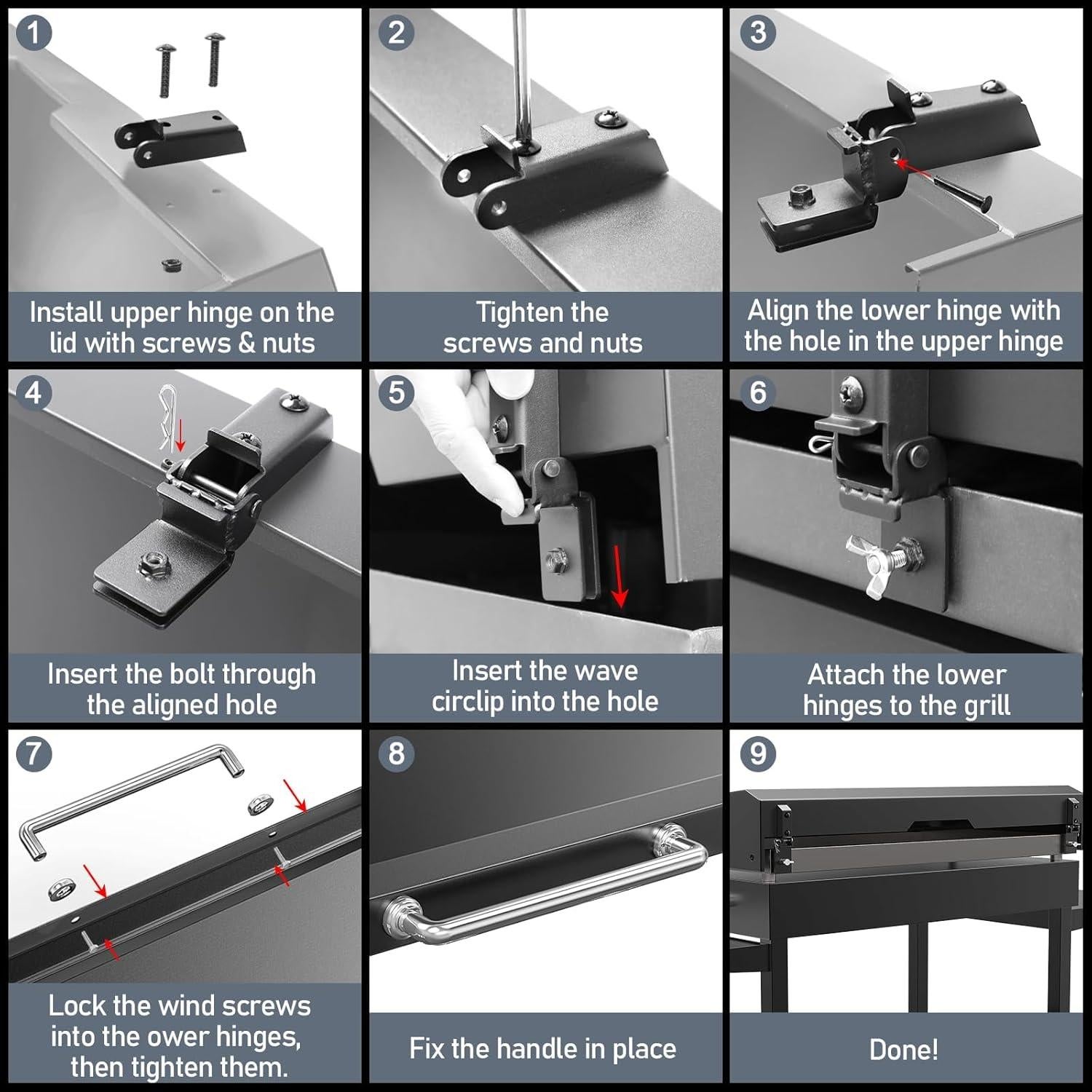 1
Install upper hinge on the lid with screws & nuts

2
Tighten the screws and nuts

3
Align the lower hinge with the hole in the upper hinge

4
Insert the bolt through the aligned hole

5
Insert the wave circlip into the hole

6
Attach the lower hinges to the grill

7
Lock the wind screws into the ower hinges, then tighten them.

8
Fix the handle in place

9
Done!