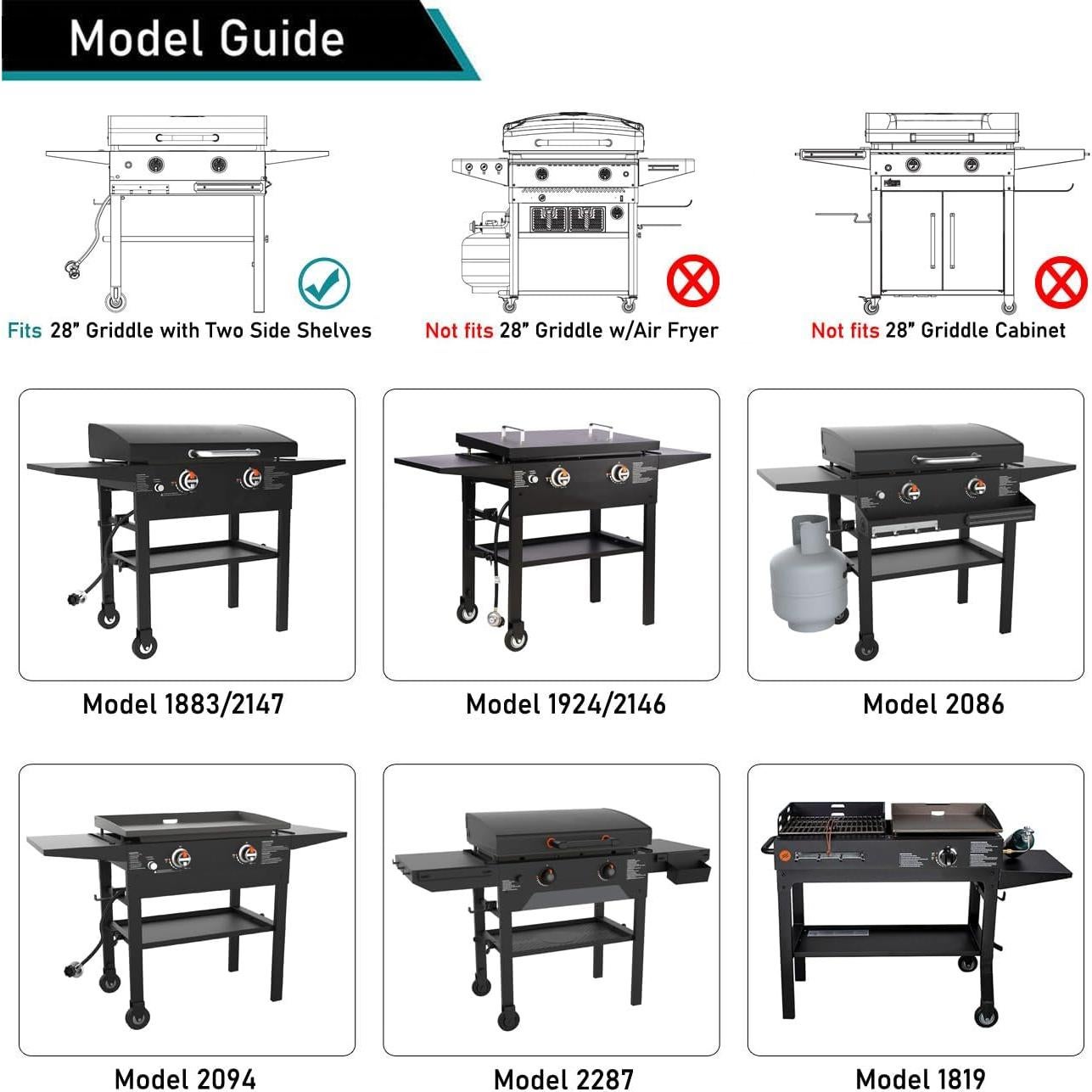 Model Guide

Fits 28" Griddle with Two Side Shelves

Not fits 28" Griddle w/Air Fryer

Not fits 28" Griddle Cabinet

Model 1883/2147

Model 1924/2146

Model 2086

Model 2094

Model 2287

Model 1819