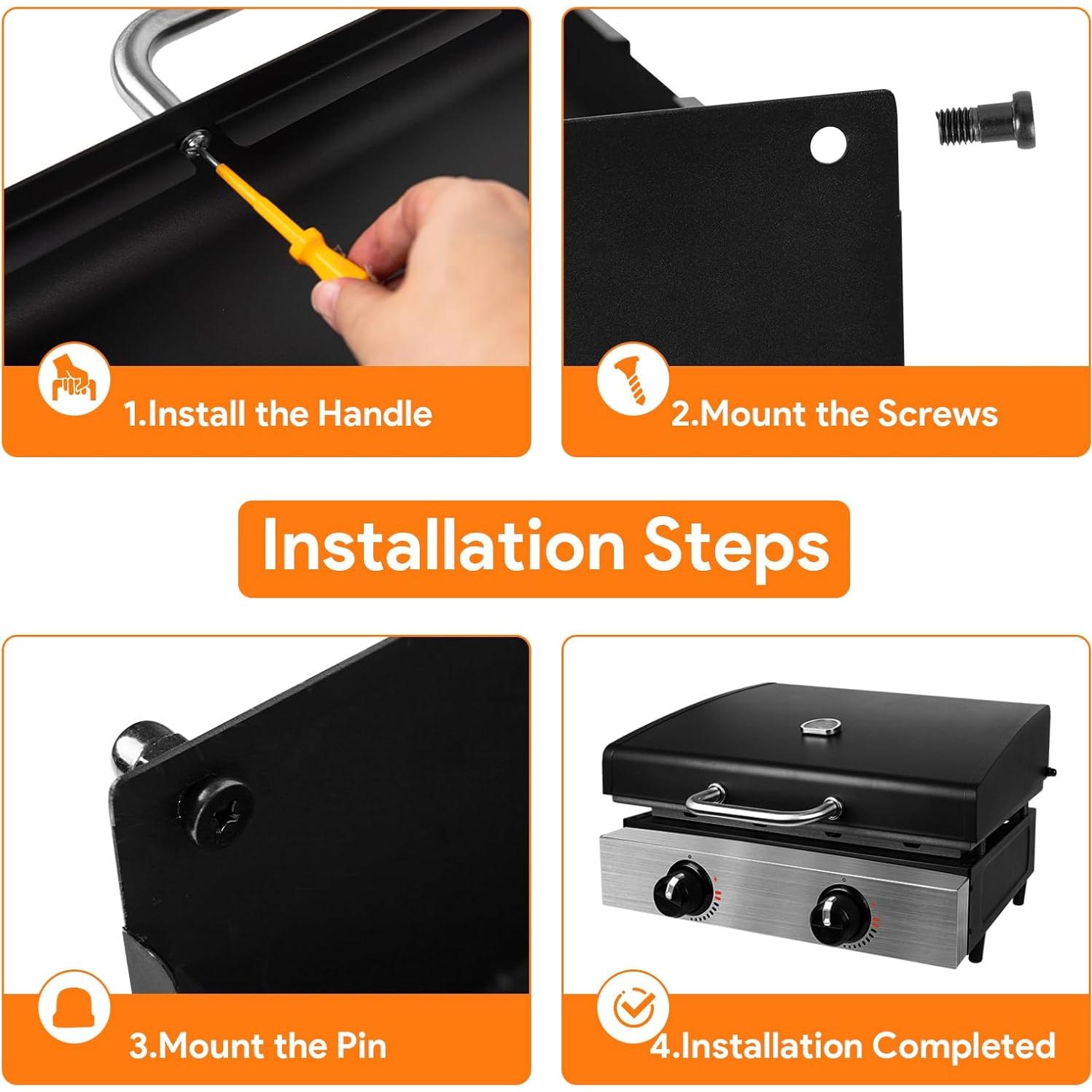 1.Install the Handle

2.Mount the Screws

Installation Steps

3.Mount the Pin

4.Installation Completed