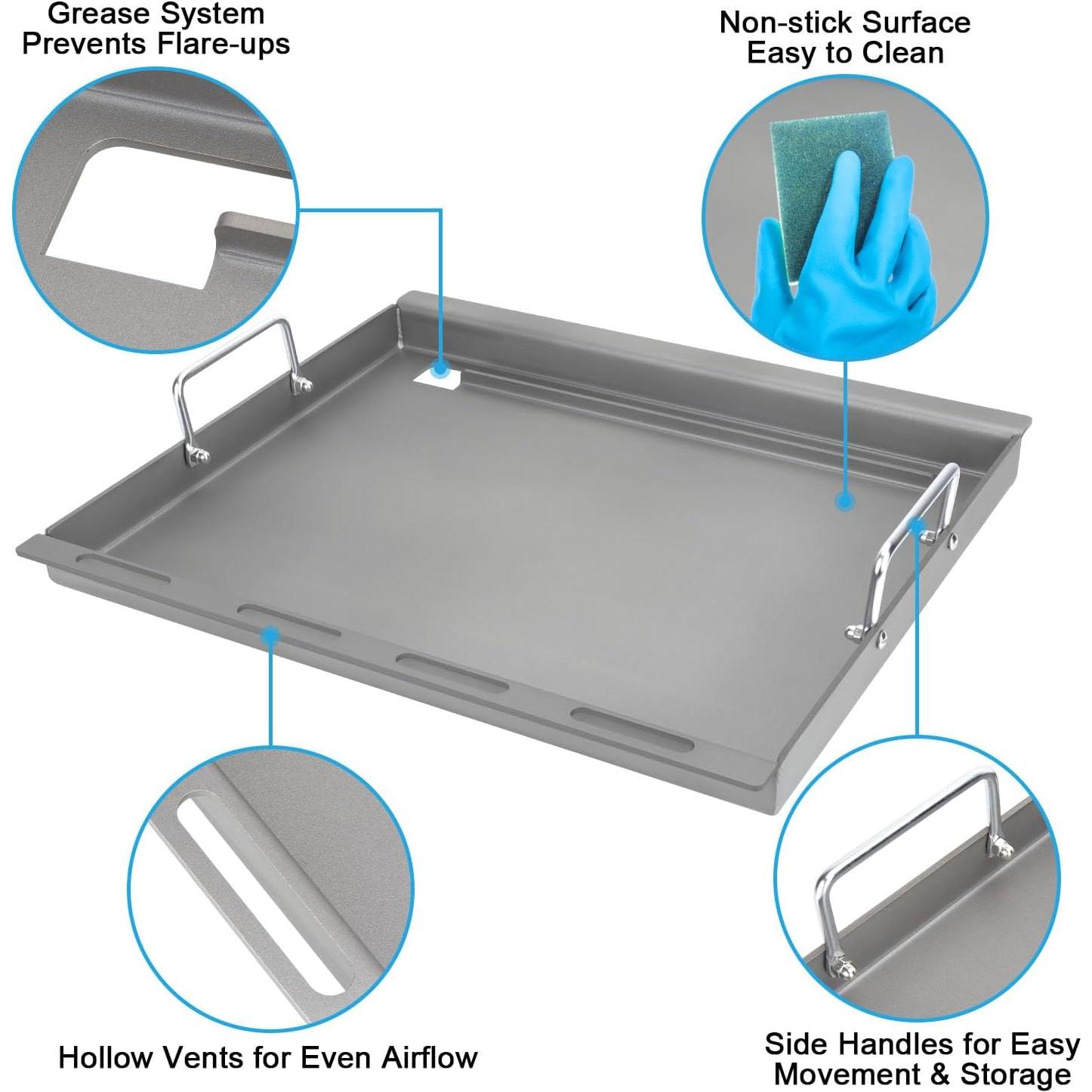 Grease System
Prevents Flare-ups

Non-stick Surface
Easy to Clean

Hollow Vents for Even Airflow

Side Handles for Easy
Movement & Storage