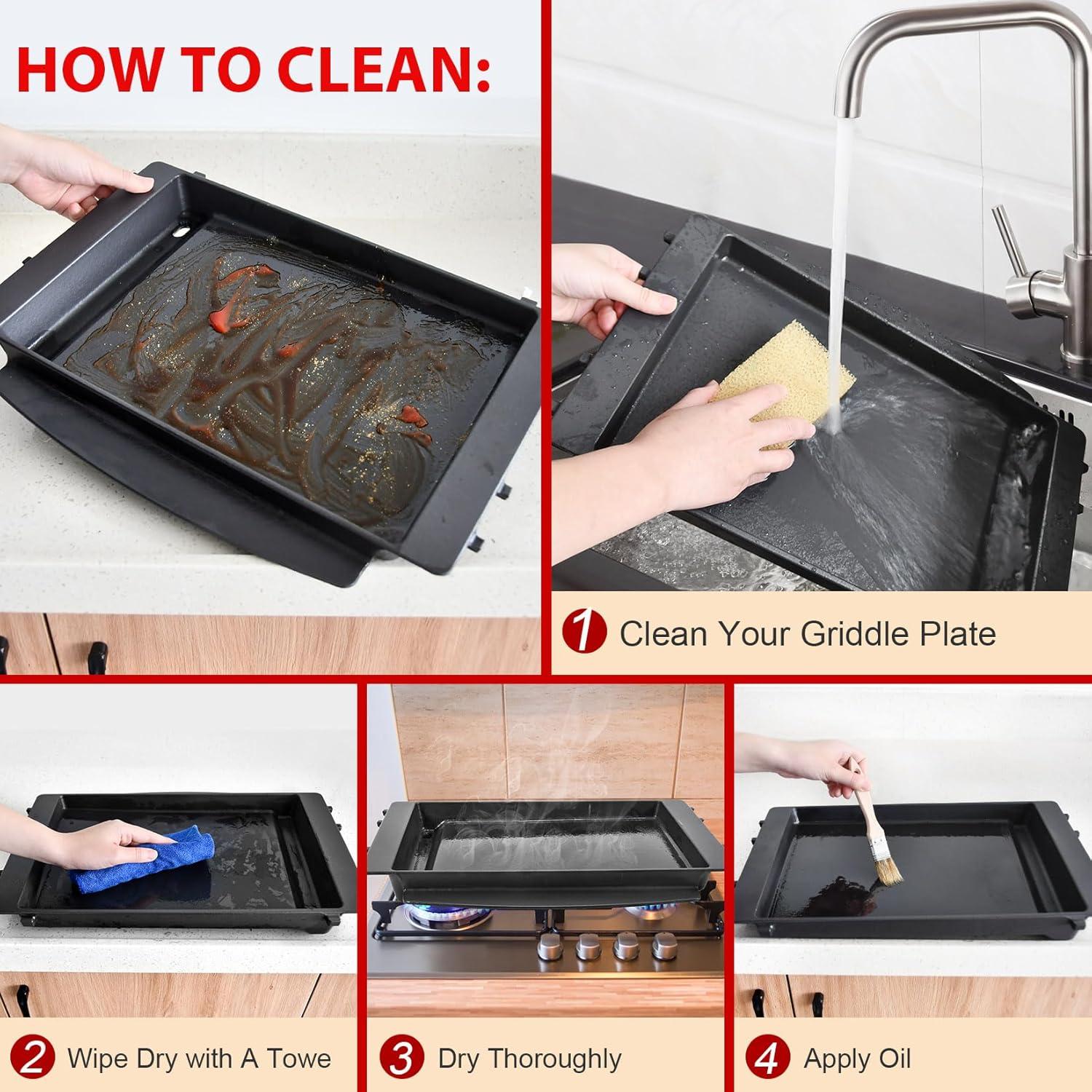 HOW TO CLEAN:

1 Clean Your Griddle Plate

2 Wipe Dry with A Towe

3 Dry Thoroughly

4 Apply Oil