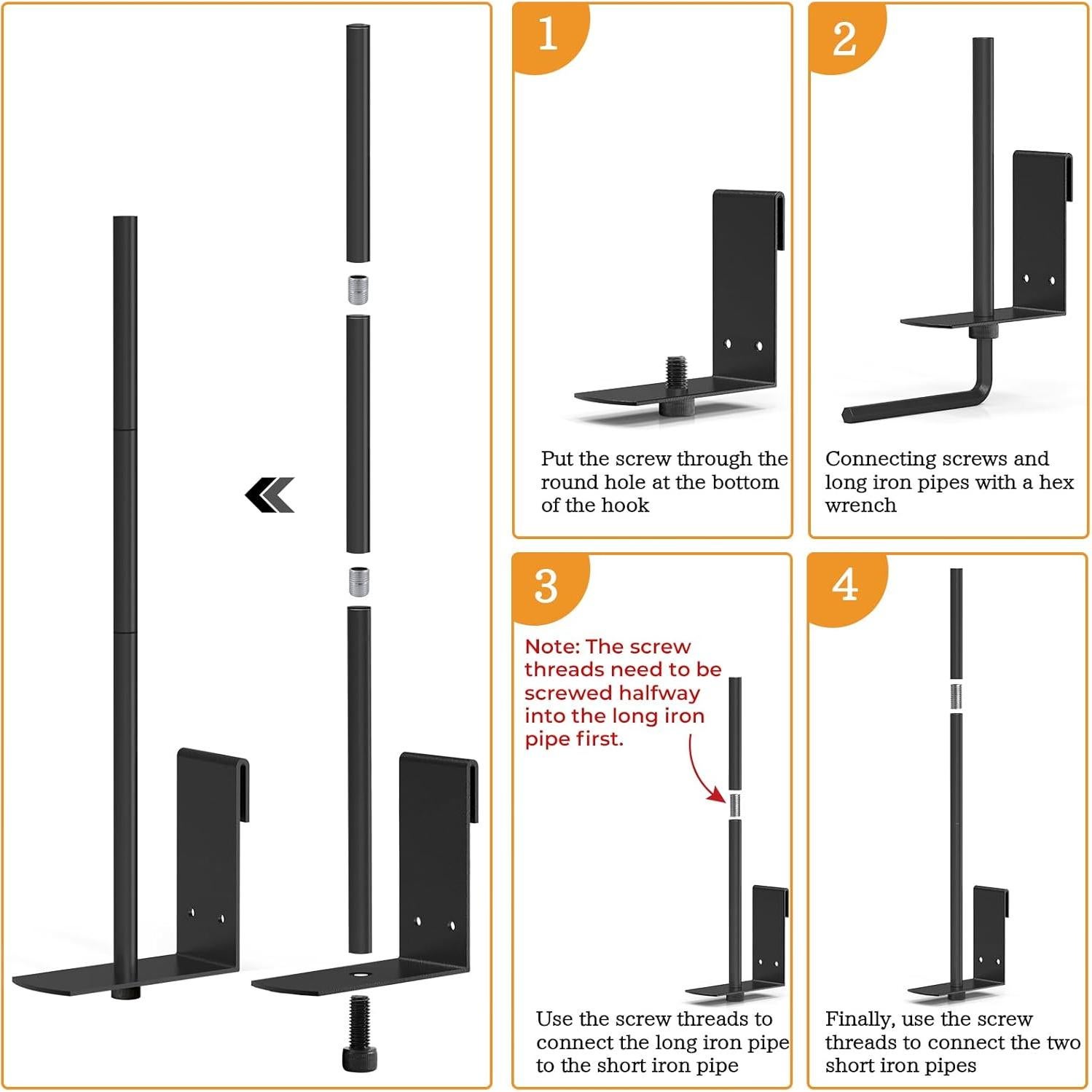 1

Put the screw through the round hole at the bottom of the hook

2

Connecting screws and long iron pipes with a hex wrench

3

Note: The screw threads need to be screwed halfway into the long iron pipe first.

Use the screw threads to connect the long iron pipe to the short iron pipe

4

Finally, use the screw threads to connect the two short iron pipes