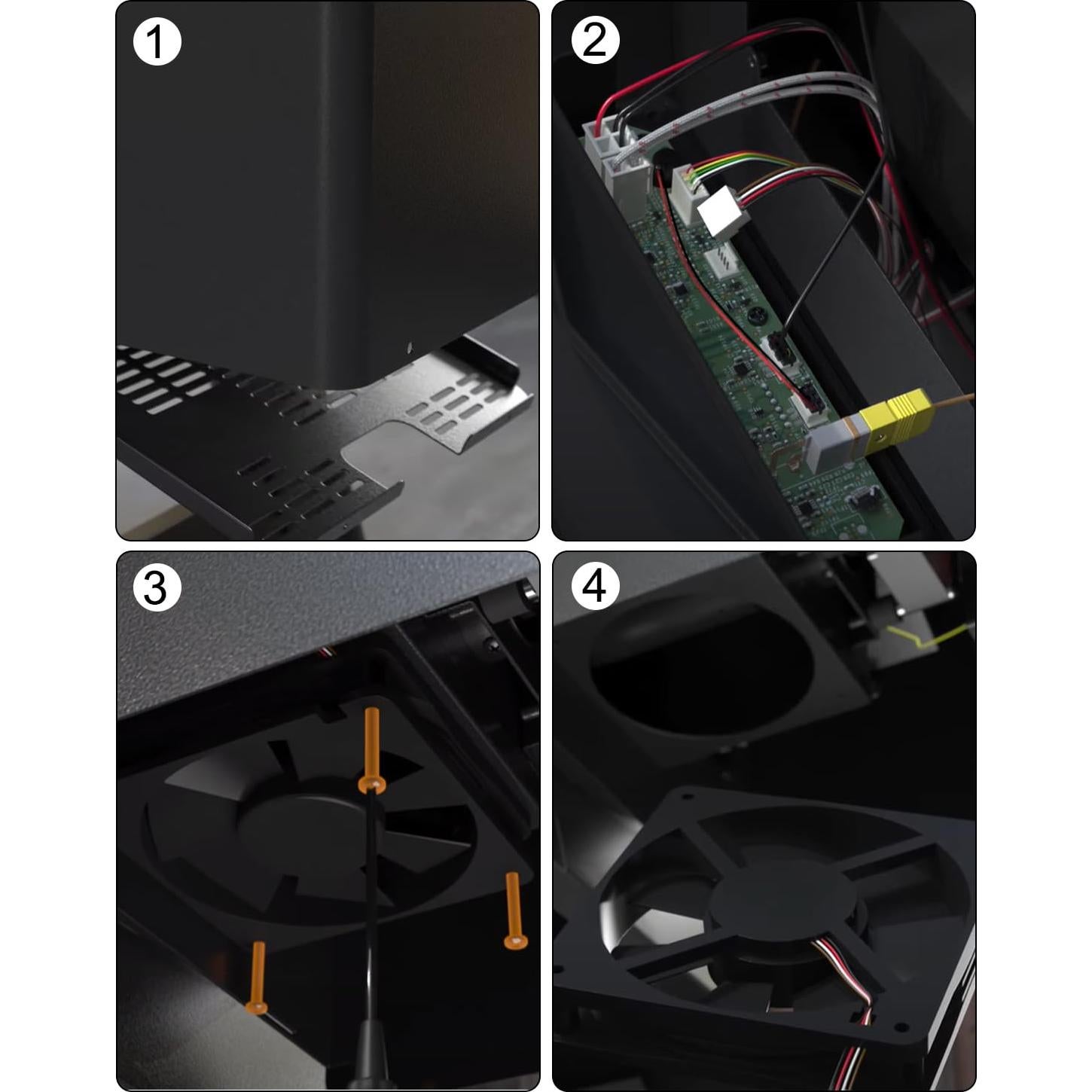 1

2

3

4